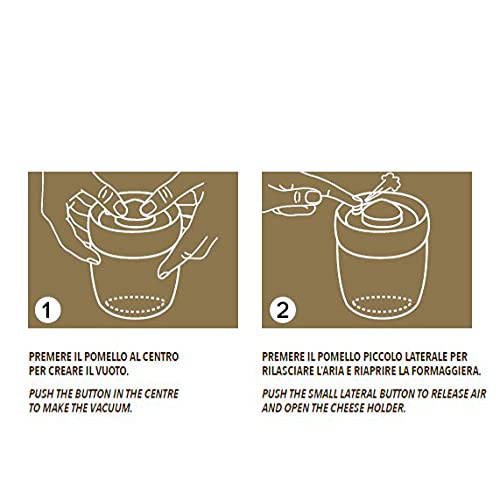 1

PREMERE IL POMELLO AL CENTRO PER CREARE IL VUOTO.

PUSH THE BUTTON IN THE CENTRE TO MAKE THE VACUUM.

2

PREMERE IL POMELLO PICCOLO LATERALE PER RILASCIARE L'ARIA E RIAPRIRE LA FORMAGGIERA.

PUSH THE SMALL LATERAL BUTTON TO RELEASE AIR AND OPEN THE CHEESE HOLDER.