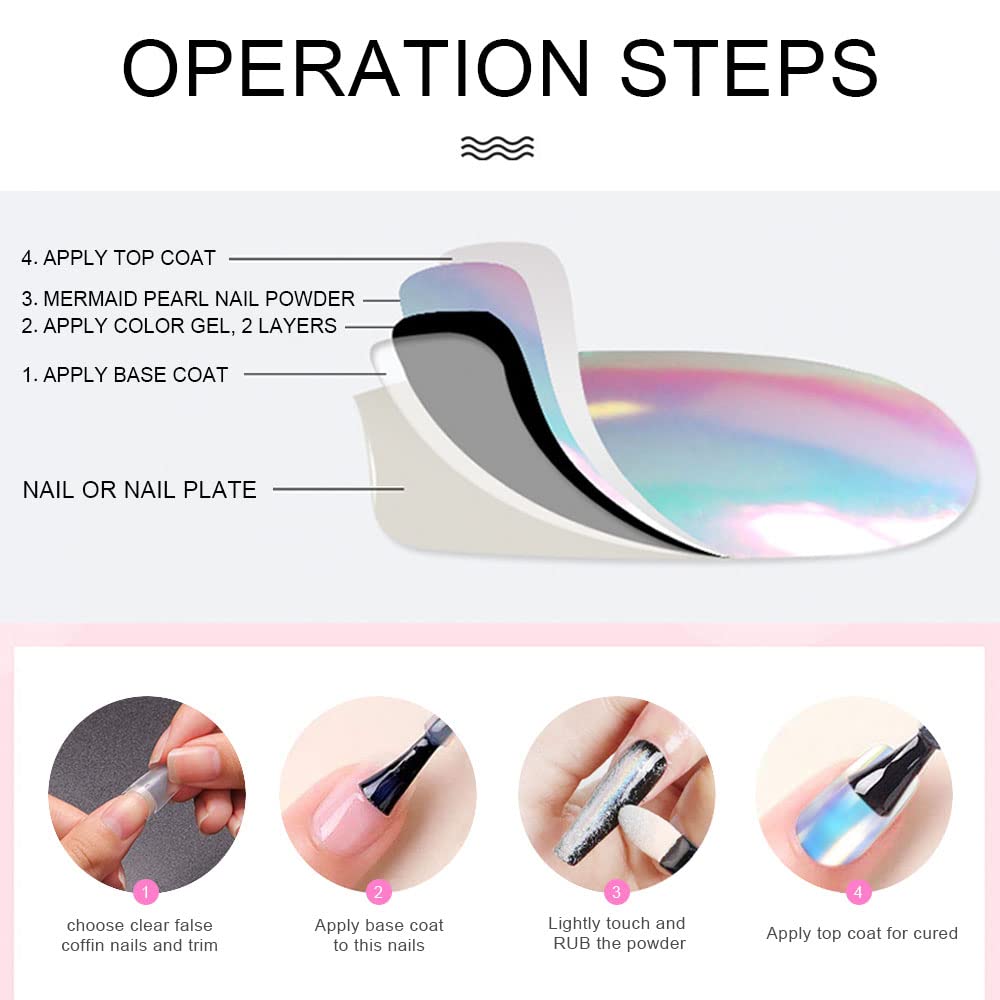 OPERATION STEPS

4. APPLY TOP COAT
3. MERMAID PEARL NAIL POWDER
2. APPLY COLOR GEL, 2 LAYERS
1. APPLY BASE COAT

NAIL OR NAIL PLATE

1
choose clear false coffin nails and trim

2
Apply base coat to this nails

3
Lightly touch and RUB the powder

4
Apply top coat for cured