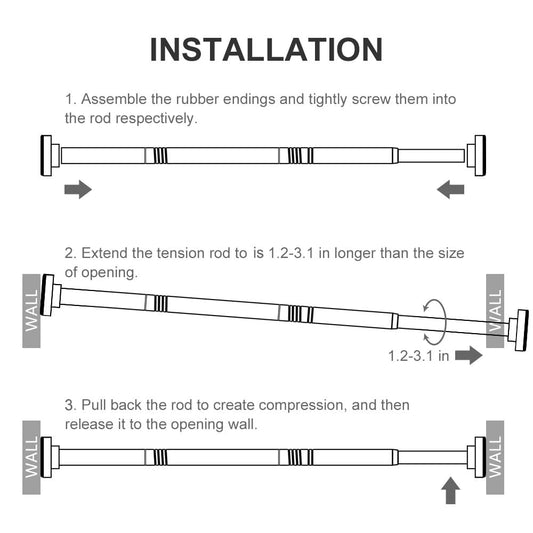 INSTALLATION

1. Assemble the rubber endings and tightly screw them into the rod respectively.

2. Extend the tension rod to is 1.2-3.1 in longer than the size of opening.

WALL

WALL

1.2-3.1 in

3. Pull back the rod to create compression, and then release it to the opening wall.

WALL

WALL