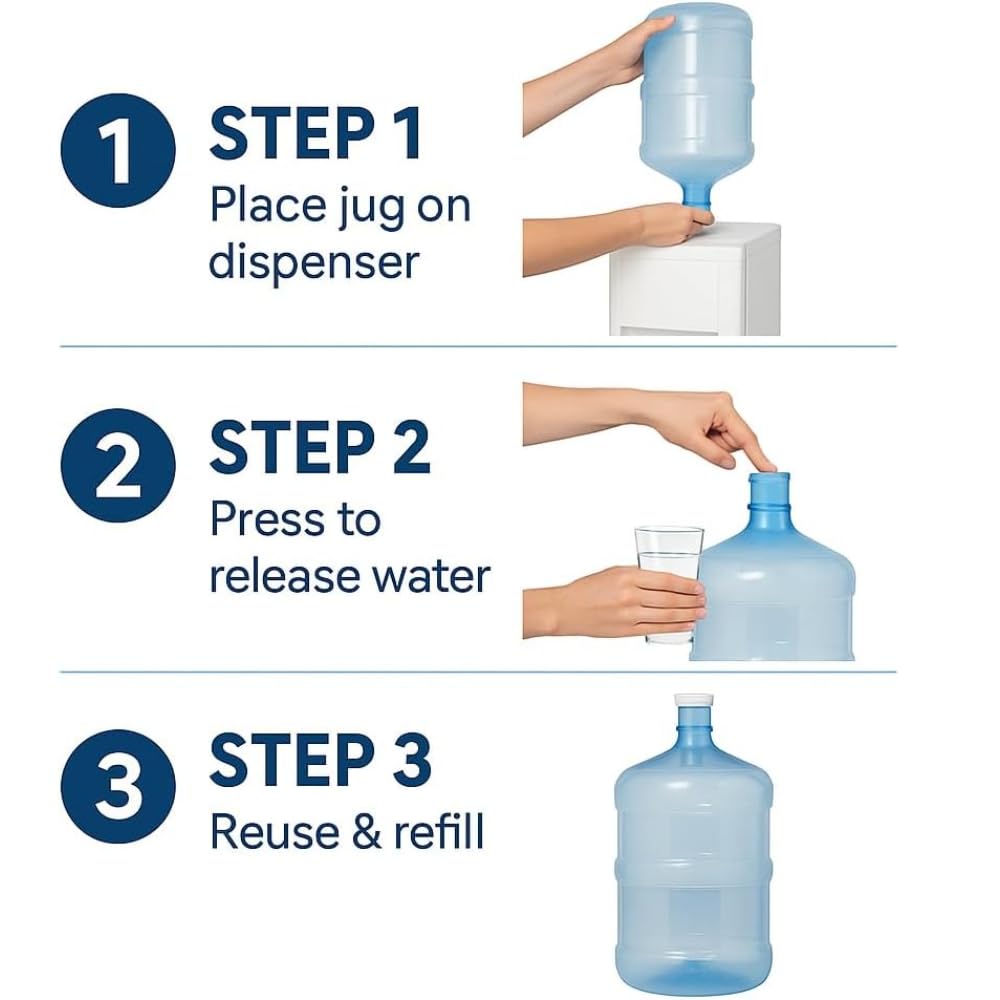 1 STEP 1
Place jug on dispenser

2 STEP 2
Press to release water

3 STEP 3
Reuse & refill