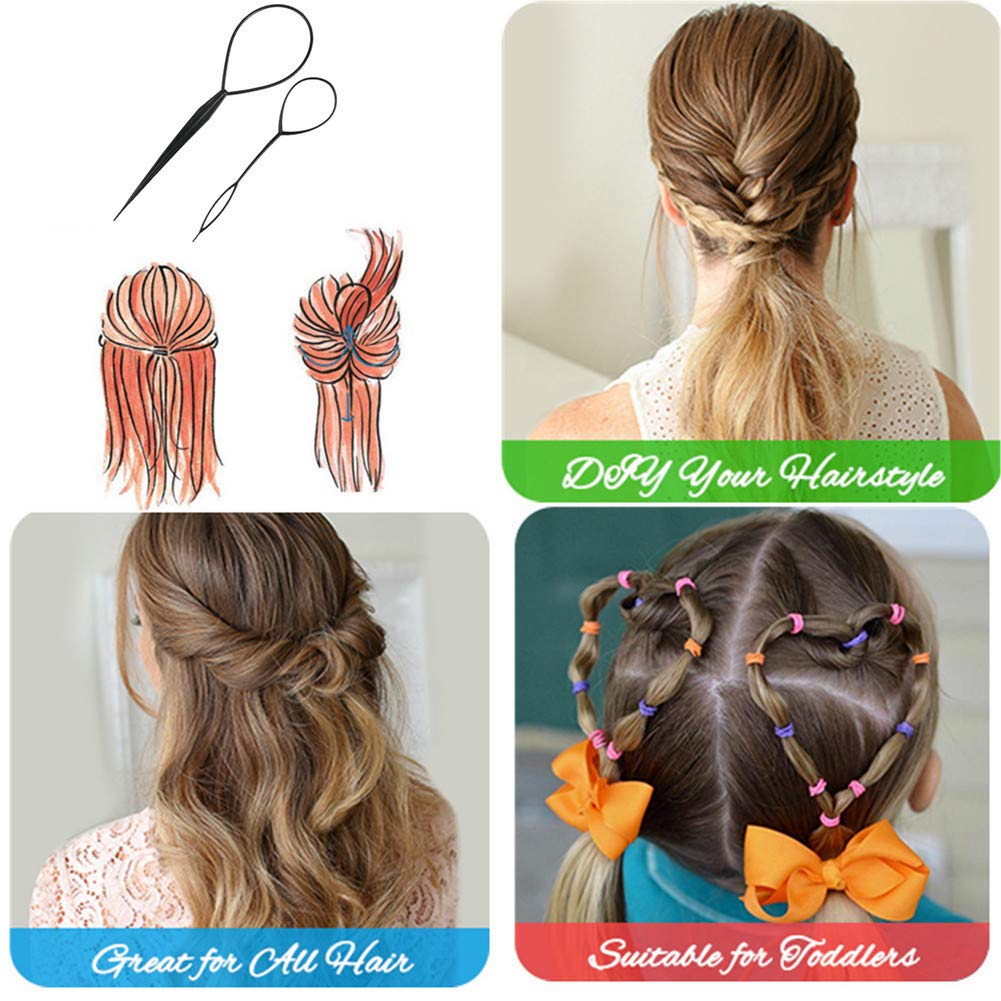 DIY Your Hairstyle

Great for All Hair

Suitable for Toddlers