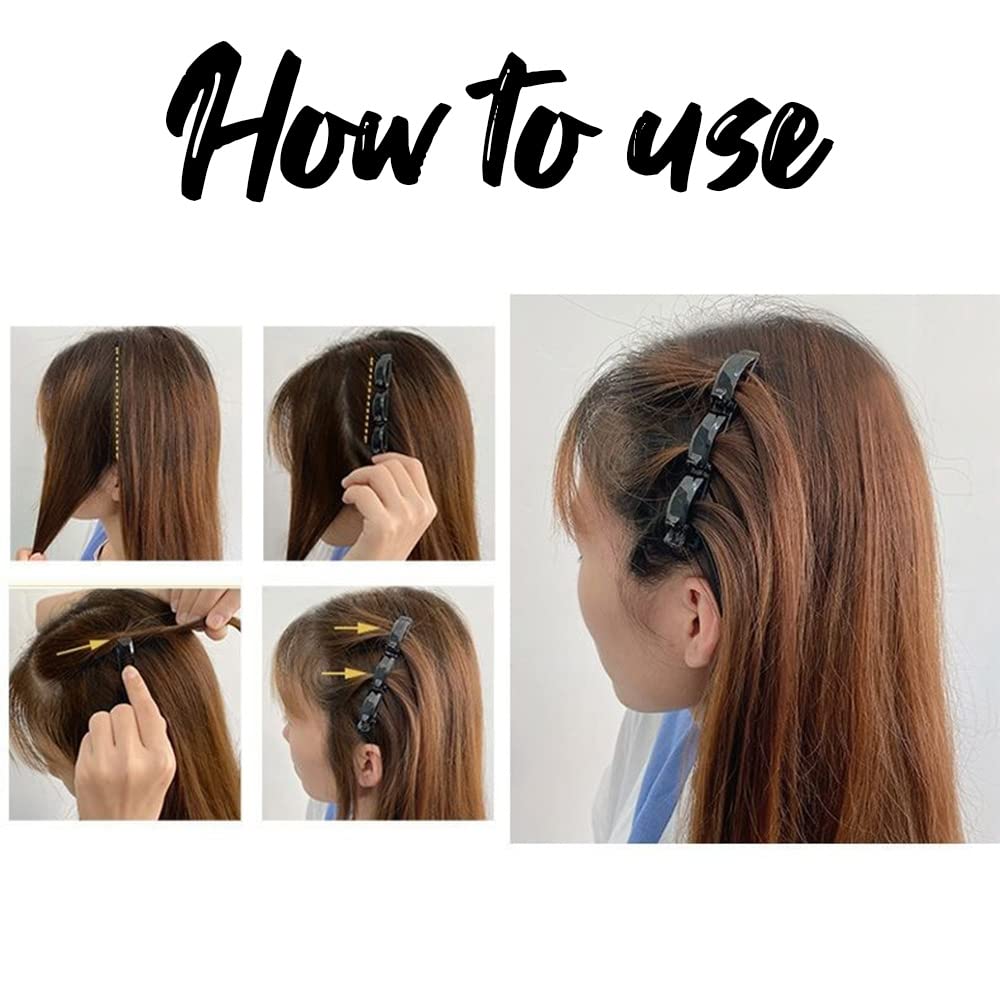 How to use