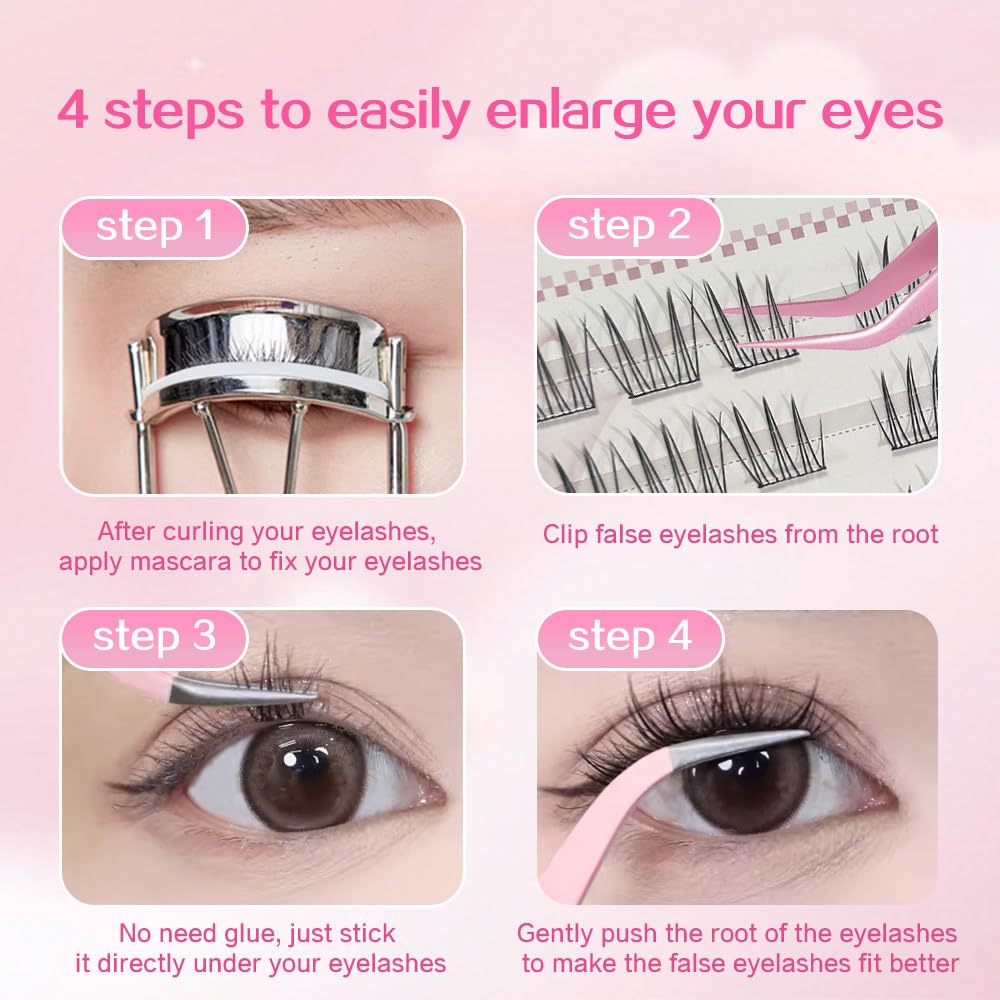 4 steps to easily enlarge your eyes

step 1

After curling your eyelashes, apply mascara to fix your eyelashes

step 2

Clip false eyelashes from the root

step 3

No need glue, just stick it directly under your eyelashes

step 4

Gently push the root of the eyelashes to make the false eyelashes fit better