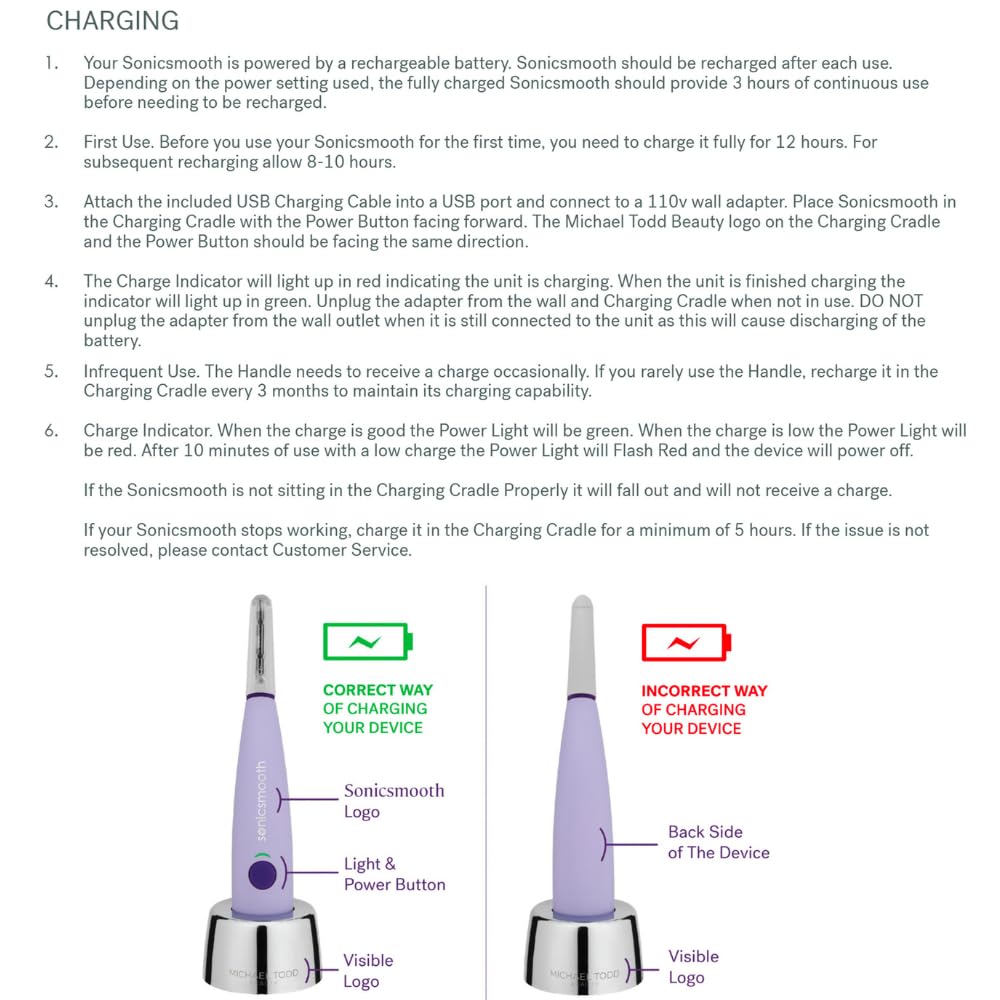 CHARGING

1. Your Sonicsmooth is powered by a rechargeable battery. Sonicsmooth should be recharged after each use. Depending on the power setting used, the fully charged Sonicsmooth should provide 3 hours of continuous use before needing to be recharged.

2. First Use. Before you use your Sonicsmooth for the first time, you need to charge it fully for 12 hours. For subsequent recharging allow 8-10 hours.

3. Attach the included USB Charging Cable into a USB port and connect to a 110v wall adapter. Place Sonicsmooth in the Charging Cradle with the Power Button facing forward. The Michael Todd Beauty logo on the Charging Cradle and the Power Button should be facing the same direction.

4. The Charge Indicator will light up in red indicating the unit is charging. When the unit is finished charging the indicator will light up in green. Unplug the adapter from the wall and Charging Cradle when not in use. DO NOT unplug the adapter from the wall outlet when it is still connected to the unit as this will cause discharging of the battery.

5. Infrequent Use. The Handle needs to receive a charge occasionally. If you rarely use the Handle, recharge it in the Charging Cradle every 3 months to maintain its charging capability.

6. Charge Indicator. When the charge is good the Power Light will be green. When the charge is low the Power Light will be red. After 10 minutes of use with a low charge the Power Light will Flash Red and the device will power off.

If the Sonicsmooth is not sitting in the Charging Cradle Properly it will fall out and will not receive a charge.

If your Sonicsmooth stops working, charge it in the Charging Cradle for a minimum of 5 hours. If the issue is not resolved, please contact Customer Service.

CORRECT WAY OF CHARGING YOUR DEVICE

sonicsmooth

Sonicsmooth Logo

Light & Power Button

MICHAEL TODD

Visible Logo

INCORRECT WAY OF CHARGING YOUR DEVICE

Back Side of The Device

MICHAEL TODD

Visible Logo