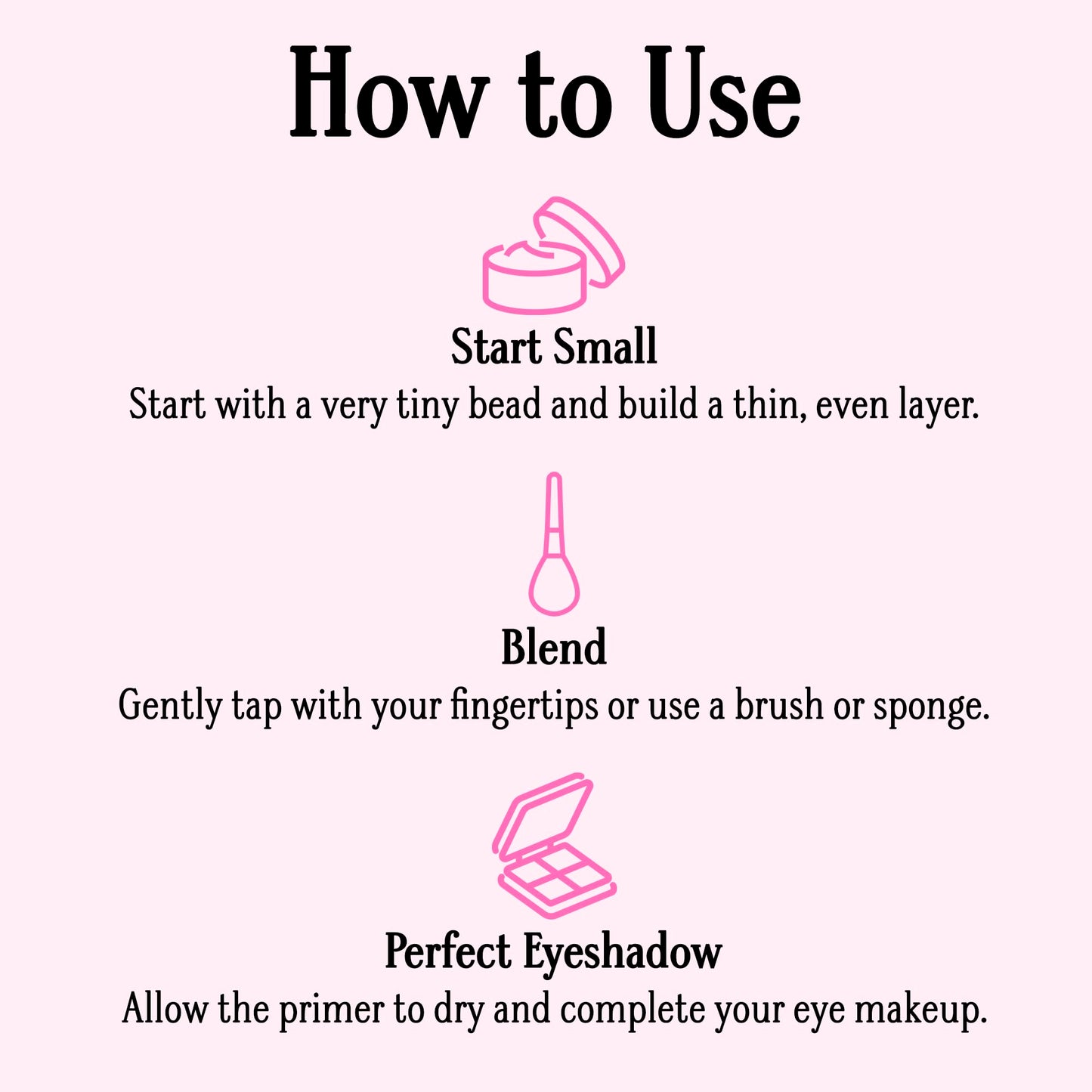 How to Use

Start Small
Start with a very tiny bead and build a thin, even layer.

Blend
Gently tap with your fingertips or use a brush or sponge.

Perfect Eyeshadow
Allow the primer to dry and complete your eye makeup.