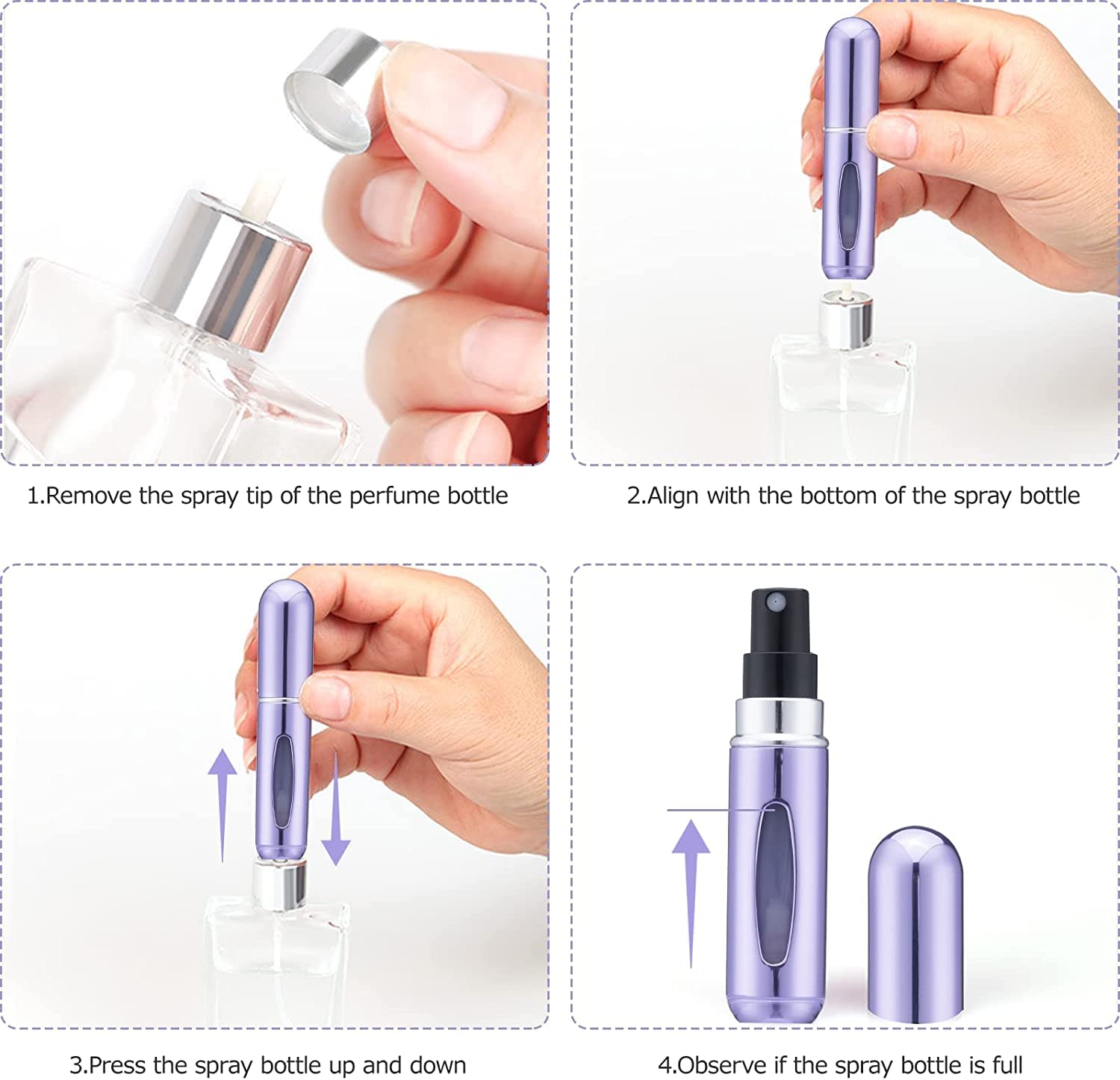 1.Remove the spray tip of the perfume bottle

2.Align with the bottom of the spray bottle

3.Press the spray bottle up and down

4.Observe if the spray bottle is full