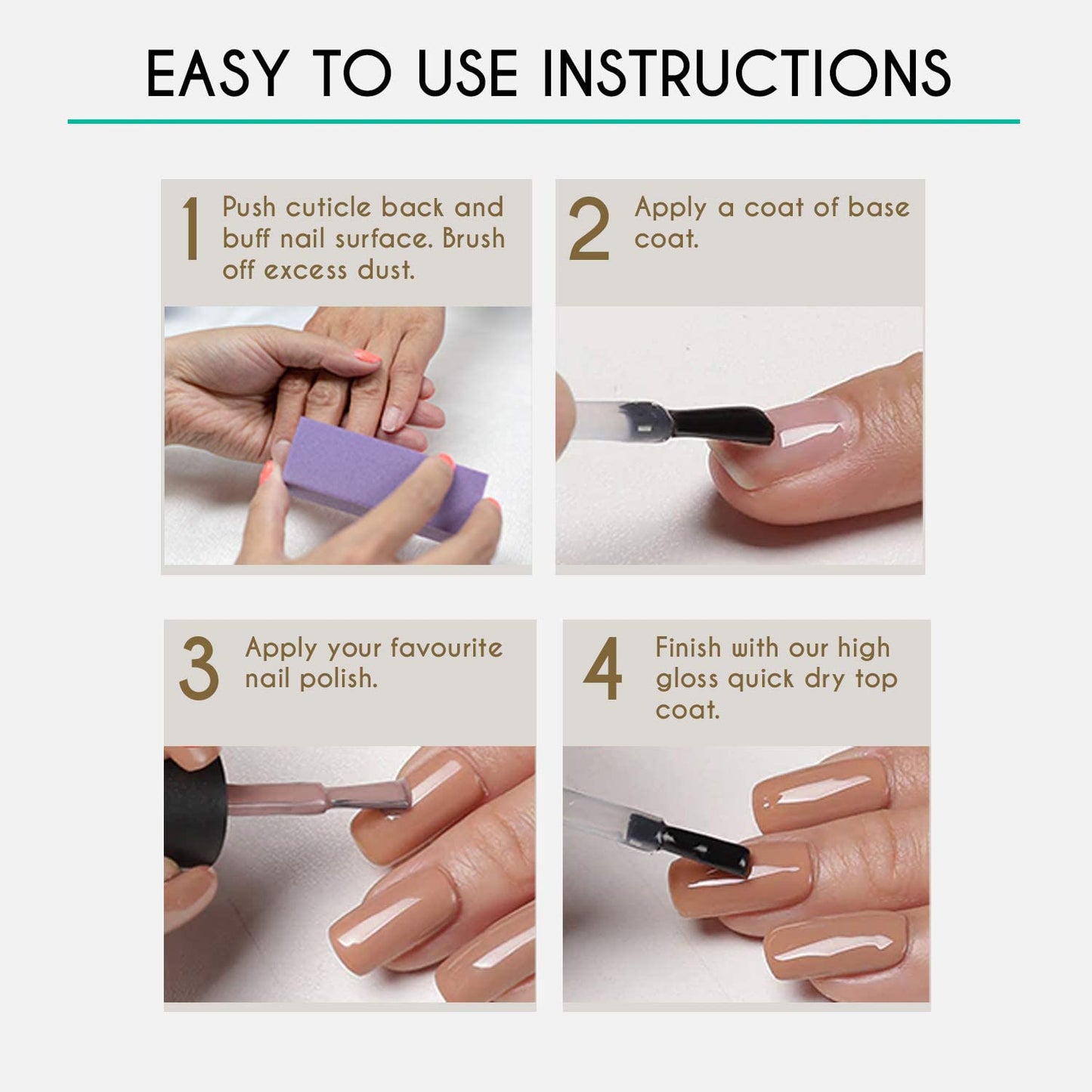 EASY TO USE INSTRUCTIONS

1 Push cuticle back and buff nail surface. Brush off excess dust.

2 Apply a coat of base coat.

3 Apply your favourite nail polish.

4 Finish with our high gloss quick dry top coat.