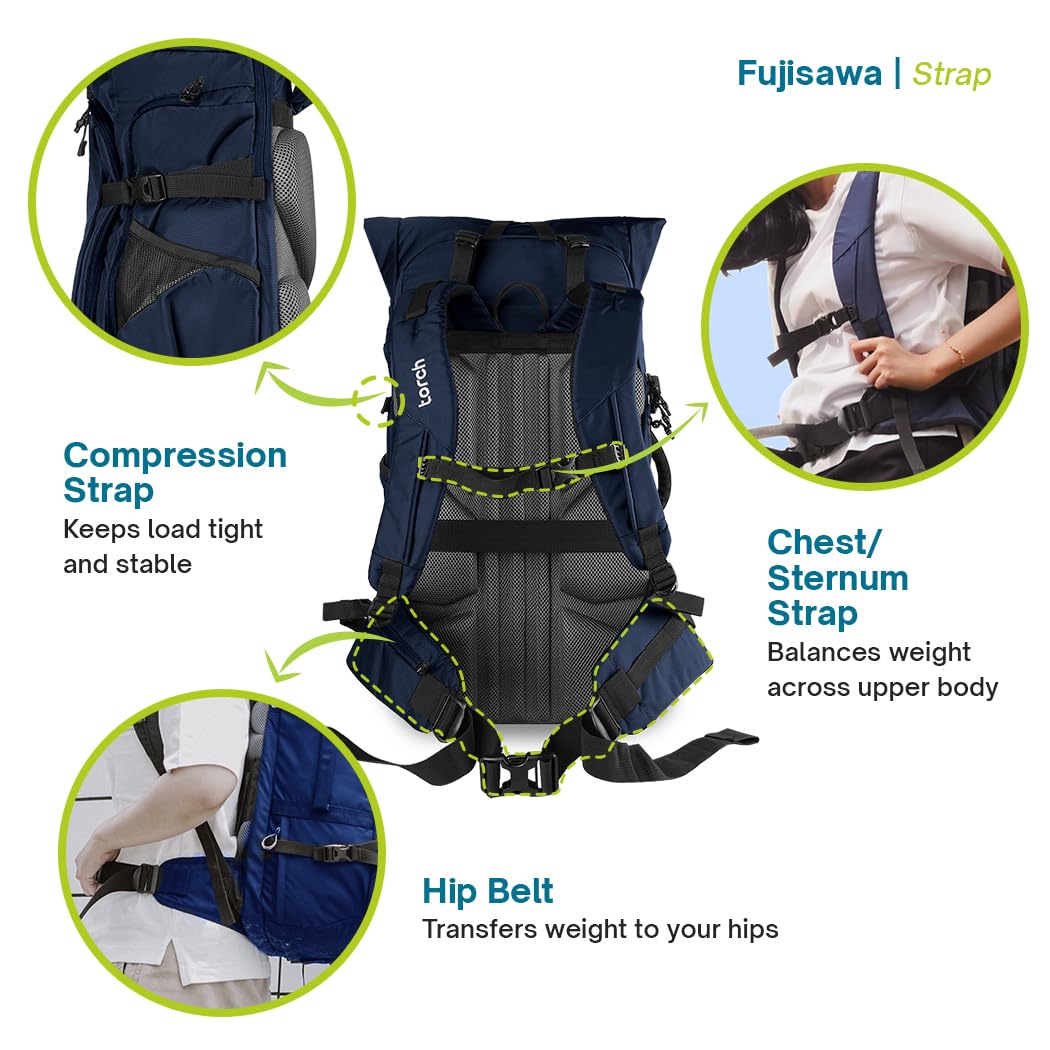 Fujisawa | Strap

torch

Compression Strap
Keeps load tight and stable

Chest/ Sternum Strap
Balances weight across upper body

Hip Belt
Transfers weight to your hips