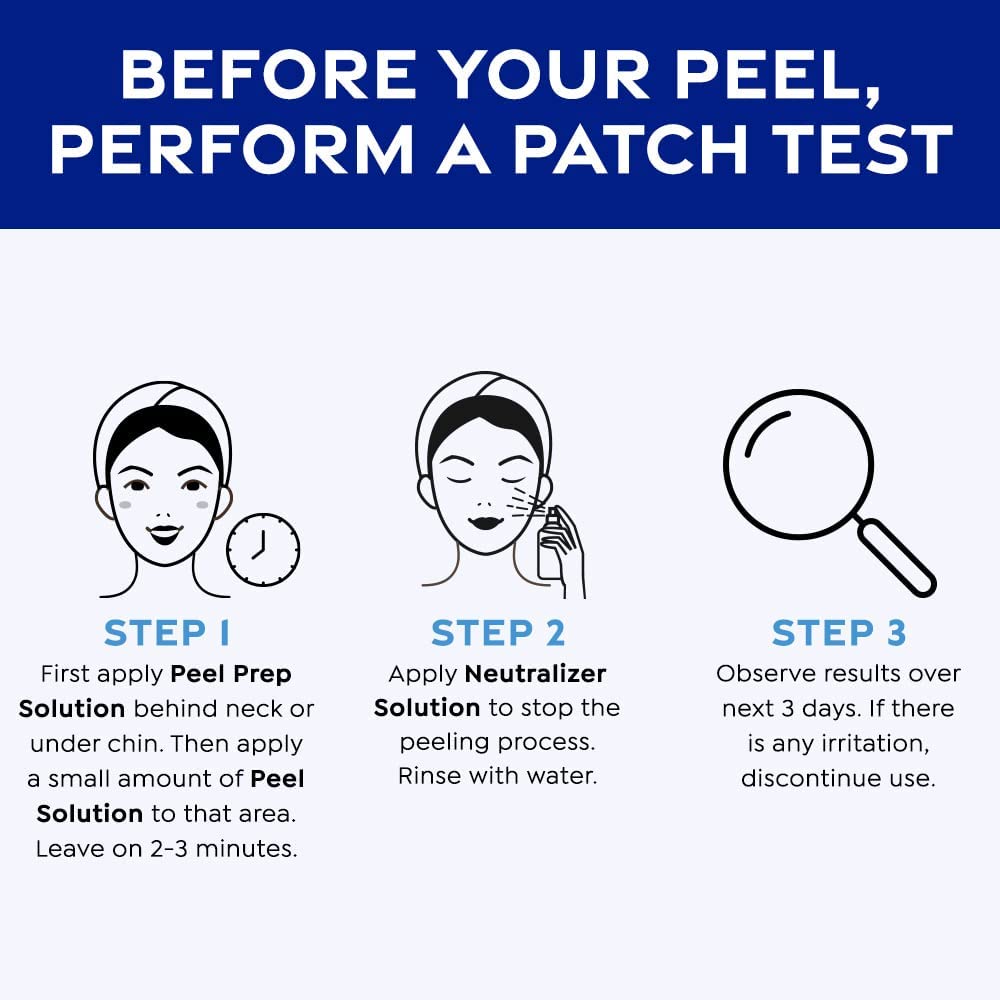 BEFORE YOUR PEEL, PERFORM A PATCH TEST

STEP 1
First apply Peel Prep Solution behind neck or under chin. Then apply a small amount of Peel Solution to that area. Leave on 2-3 minutes.

STEP 2
Apply Neutralizer Solution to stop the peeling process. Rinse with water.

STEP 3
Observe results over next 3 days. If there is any irritation, discontinue use.