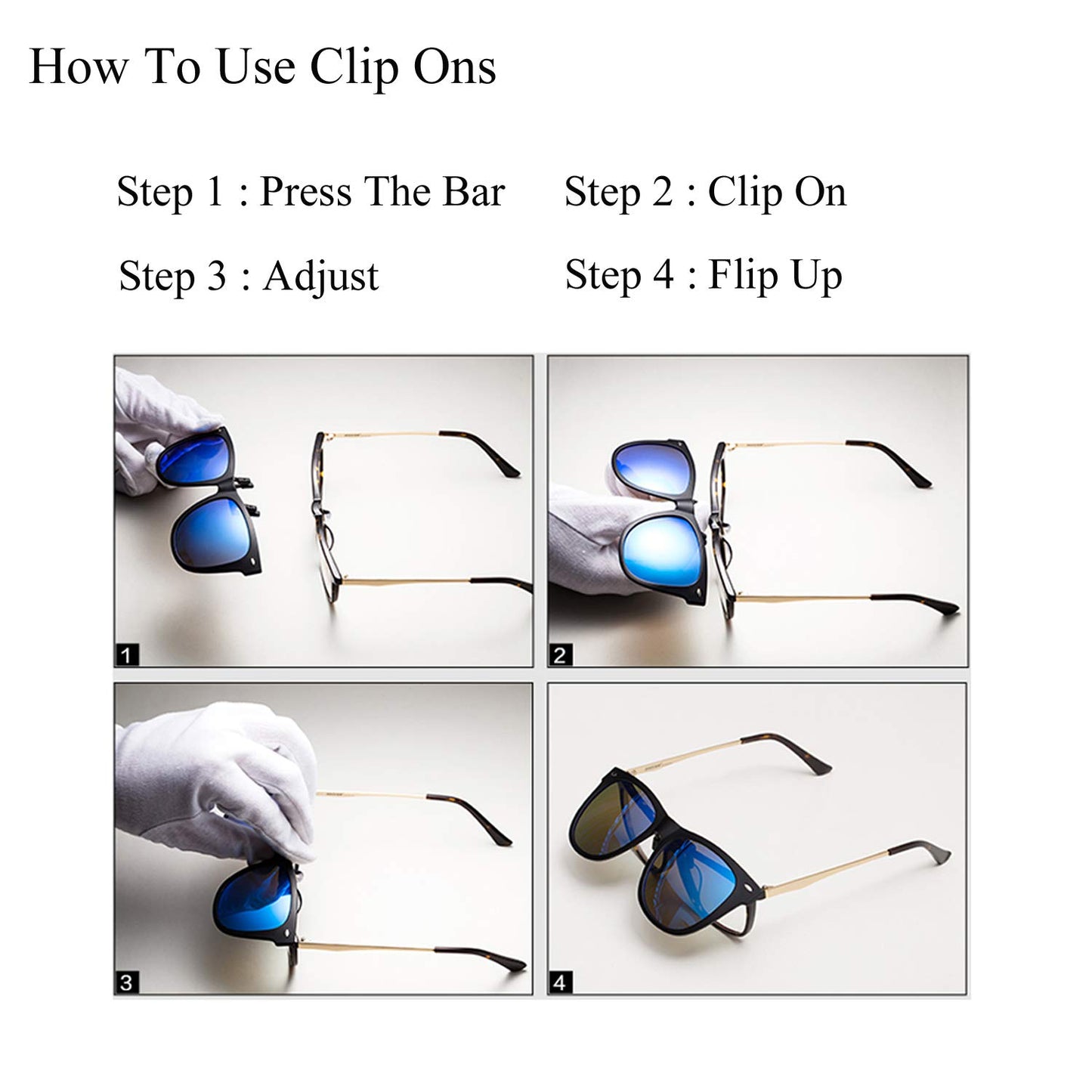 How To Use Clip Ons

Step 1 : Press The Bar

Step 2 : Clip On

Step 3 : Adjust

Step 4 : Flip Up

1

2

3

4