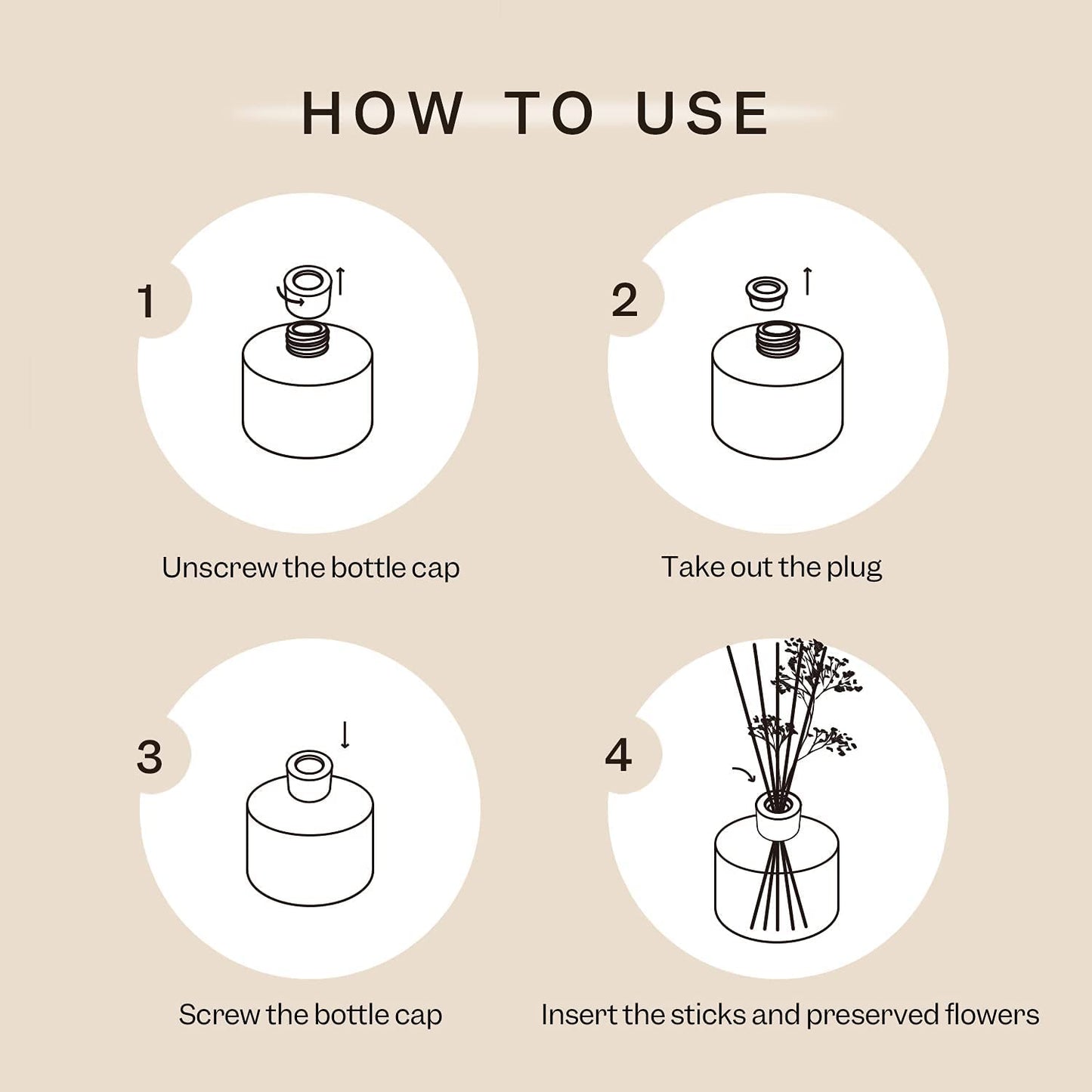 HOW TO USE

1

Unscrew the bottle cap

2

Take out the plug

3

Screw the bottle cap

4

Insert the sticks and preserved flowers