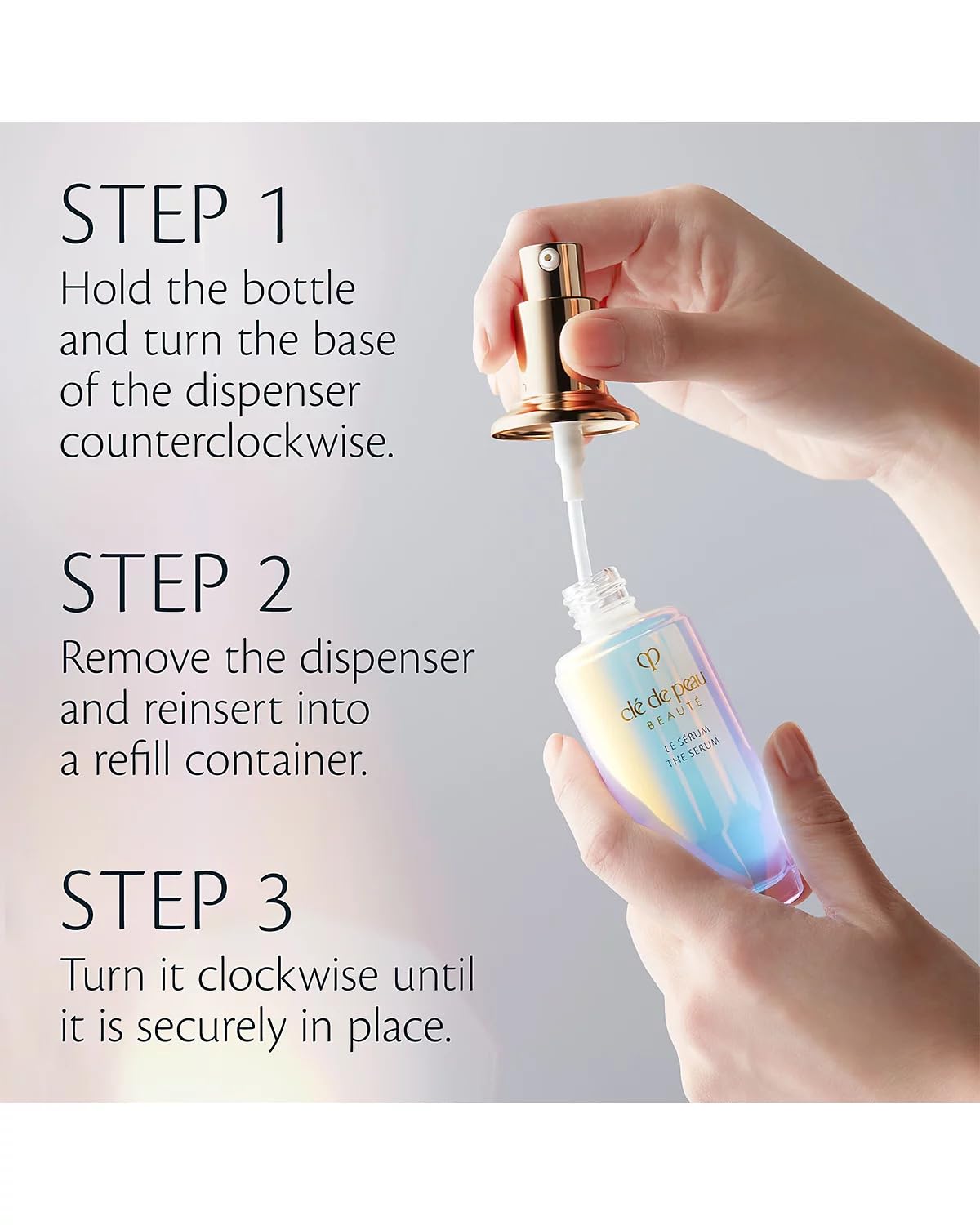 STEP 1
Hold the bottle and turn the base of the dispenser counterclockwise.

STEP 2
Remove the dispenser and reinsert into a refill container.

STEP 3
Turn it clockwise until it is securely in place.

clé de peau
BEAUTÉ
LE SÉRUM
THE SERUM