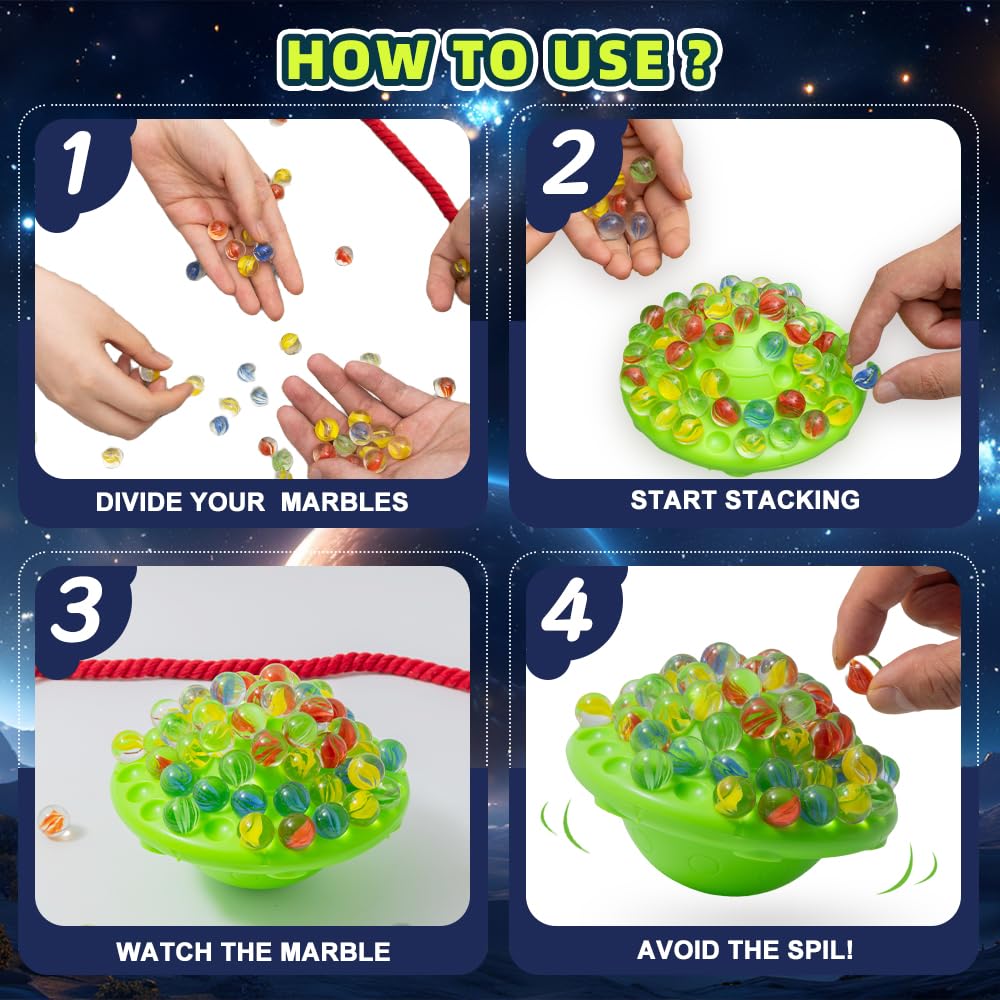 HOW TO USE ?

1

DIVIDE YOUR MARBLES

2

START STACKING

3

WATCH THE MARBLE

4

AVOID THE SPIL!