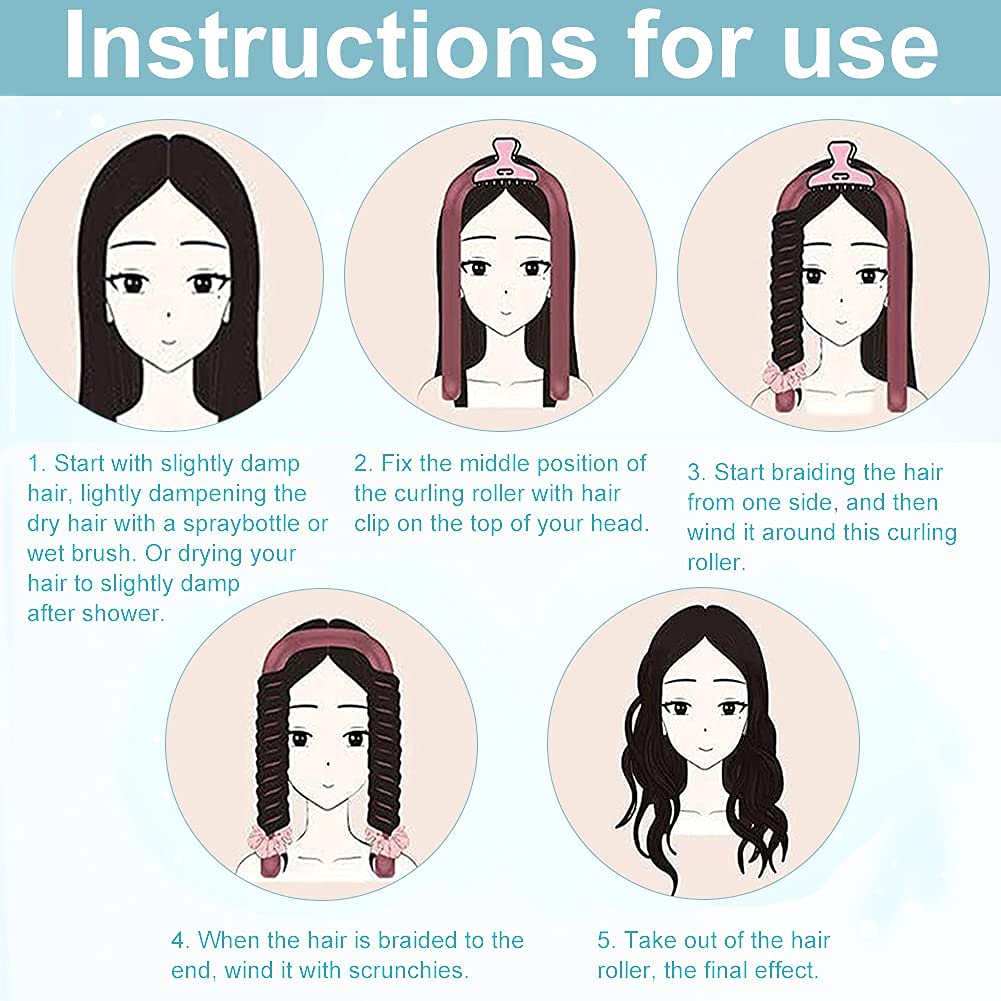 Instructions for use

1. Start with slightly damp hair, lightly dampening the dry hair with a spraybottle or wet brush. Or drying your hair to slightly damp after shower.

2. Fix the middle position of the curling roller with hair clip on the top of your head.

3. Start braiding the hair from one side, and then wind it around this curling roller.

4. When the hair is braided to the end, wind it with scrunchies.

5. Take out of the hair roller, the final effect.