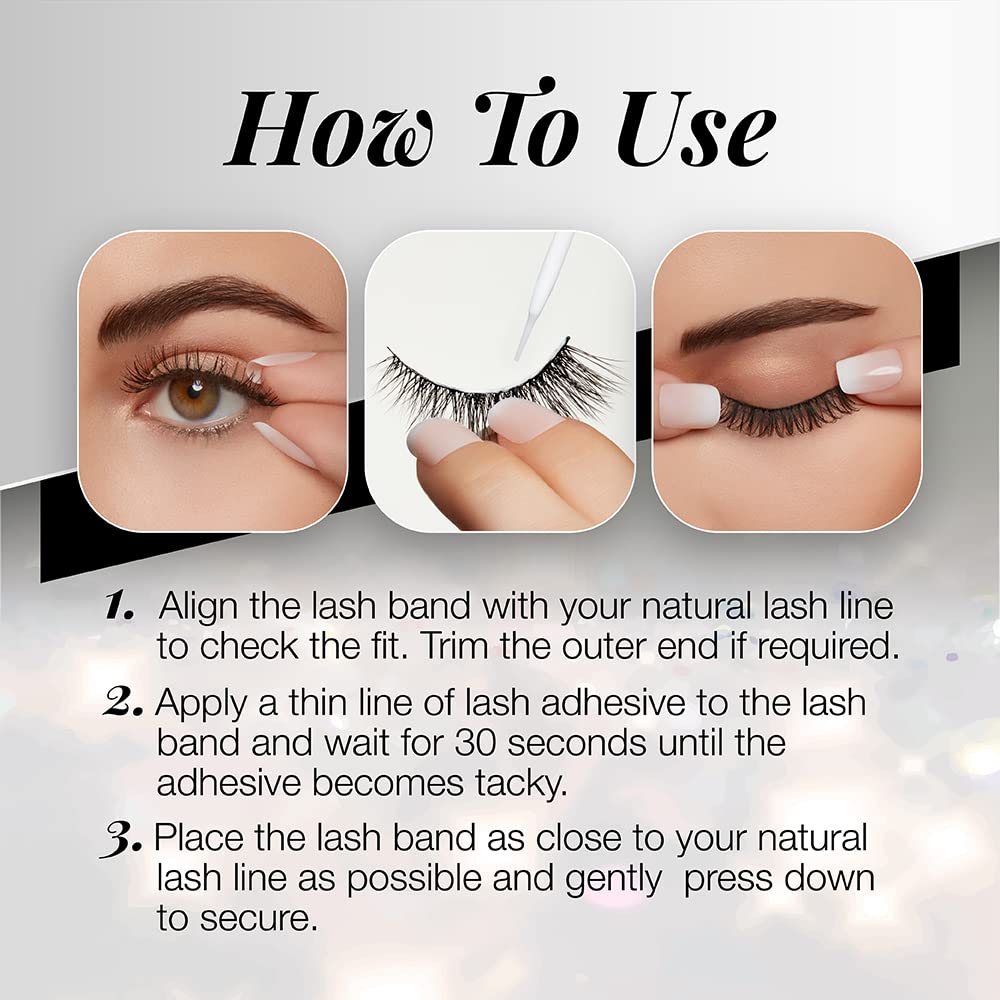 How To Use

1. Align the lash band with your natural lash line to check the fit. Trim the outer end if required.

2. Apply a thin line of lash adhesive to the lash band and wait for 30 seconds until the adhesive becomes tacky.

3. Place the lash band as close to your natural lash line as possible and gently press down to secure.