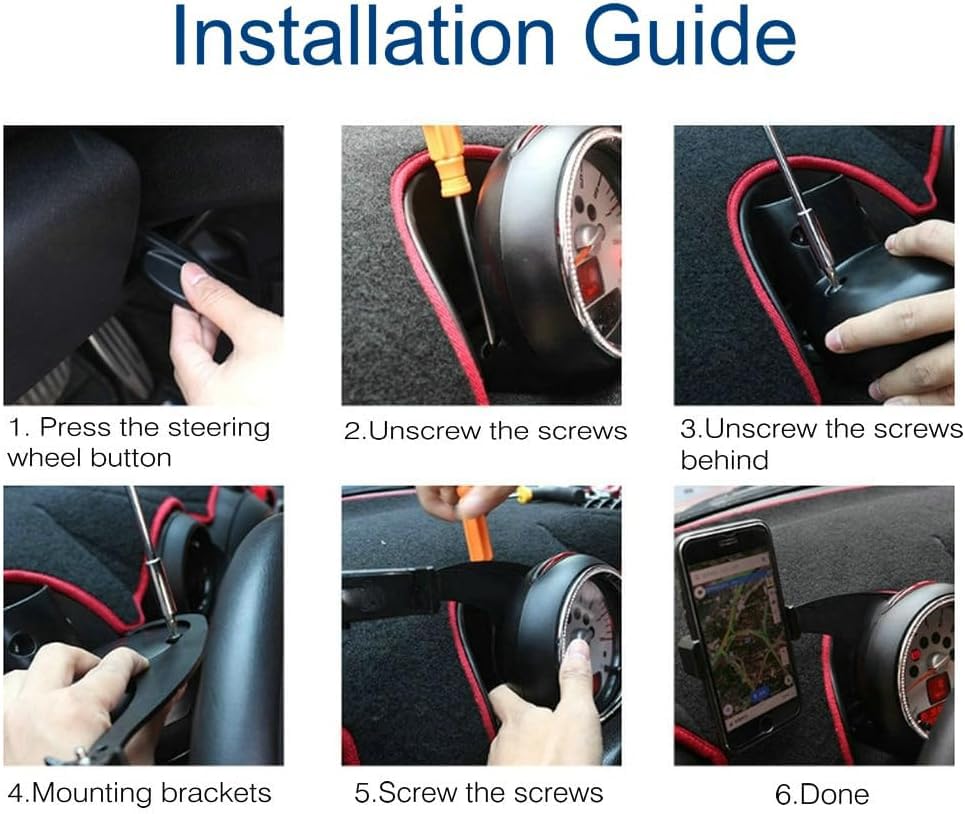 Installation Guide

1. Press the steering wheel button

2.Unscrew the screws

3.Unscrew the screws behind

4.Mounting brackets

5.Screw the screws

6.Done