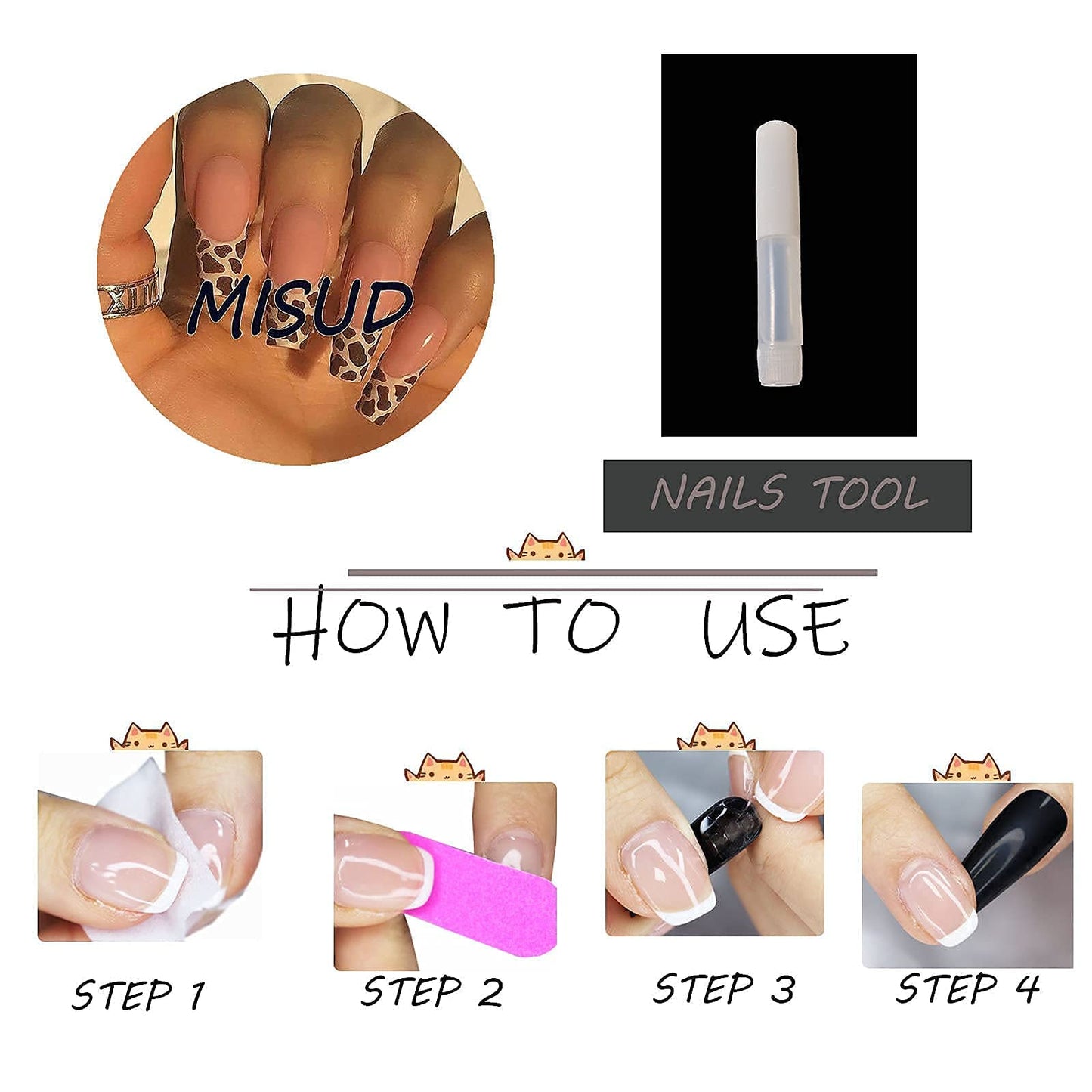 MISUD

NAILS TOOL

HOW TO USE

STEP 1

STEP 2

STEP 3

STEP 4