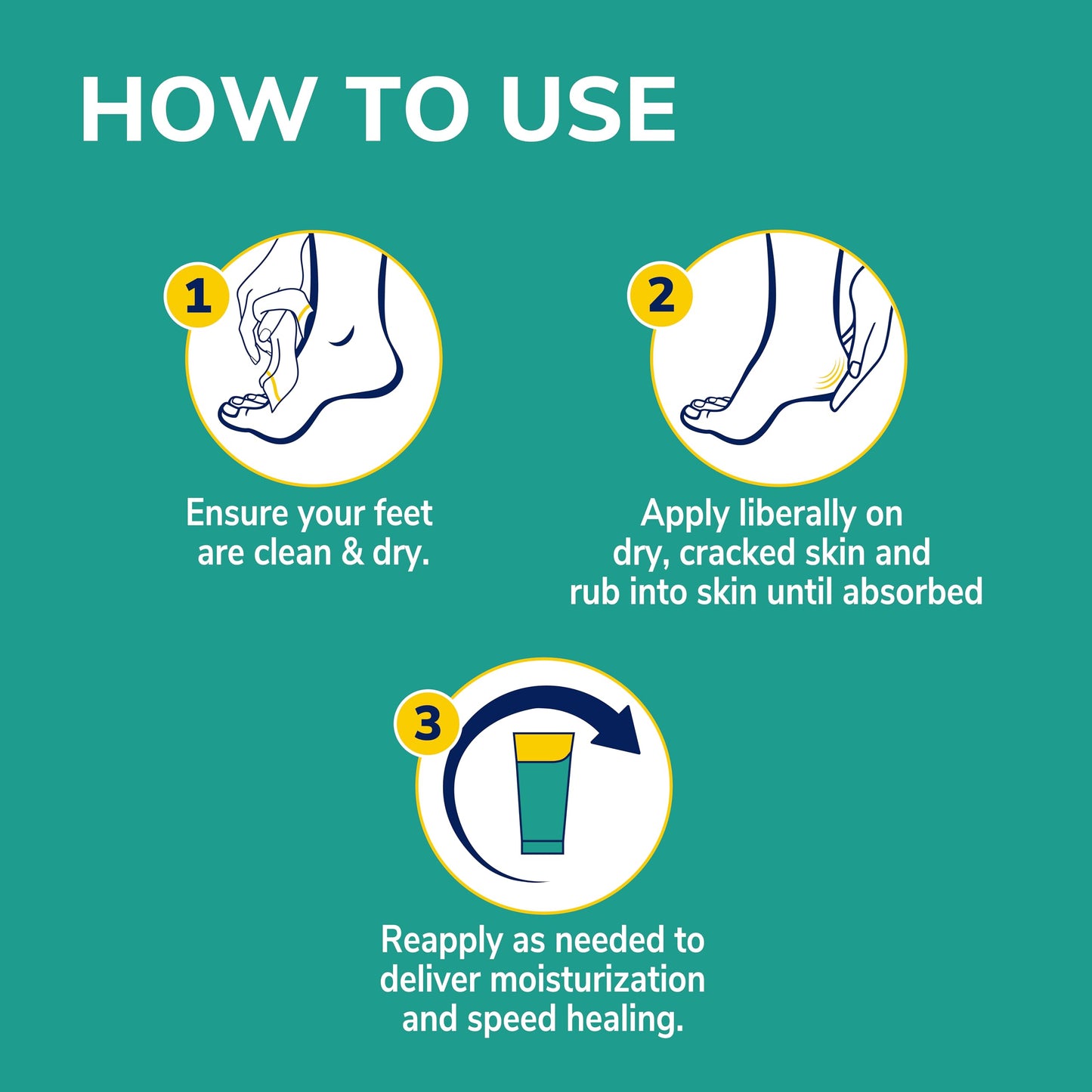 HOW TO USE

1

Ensure your feet are clean & dry.

2

Apply liberally on dry, cracked skin and rub into skin until absorbed

3

Reapply as needed to deliver moisturization and speed healing.