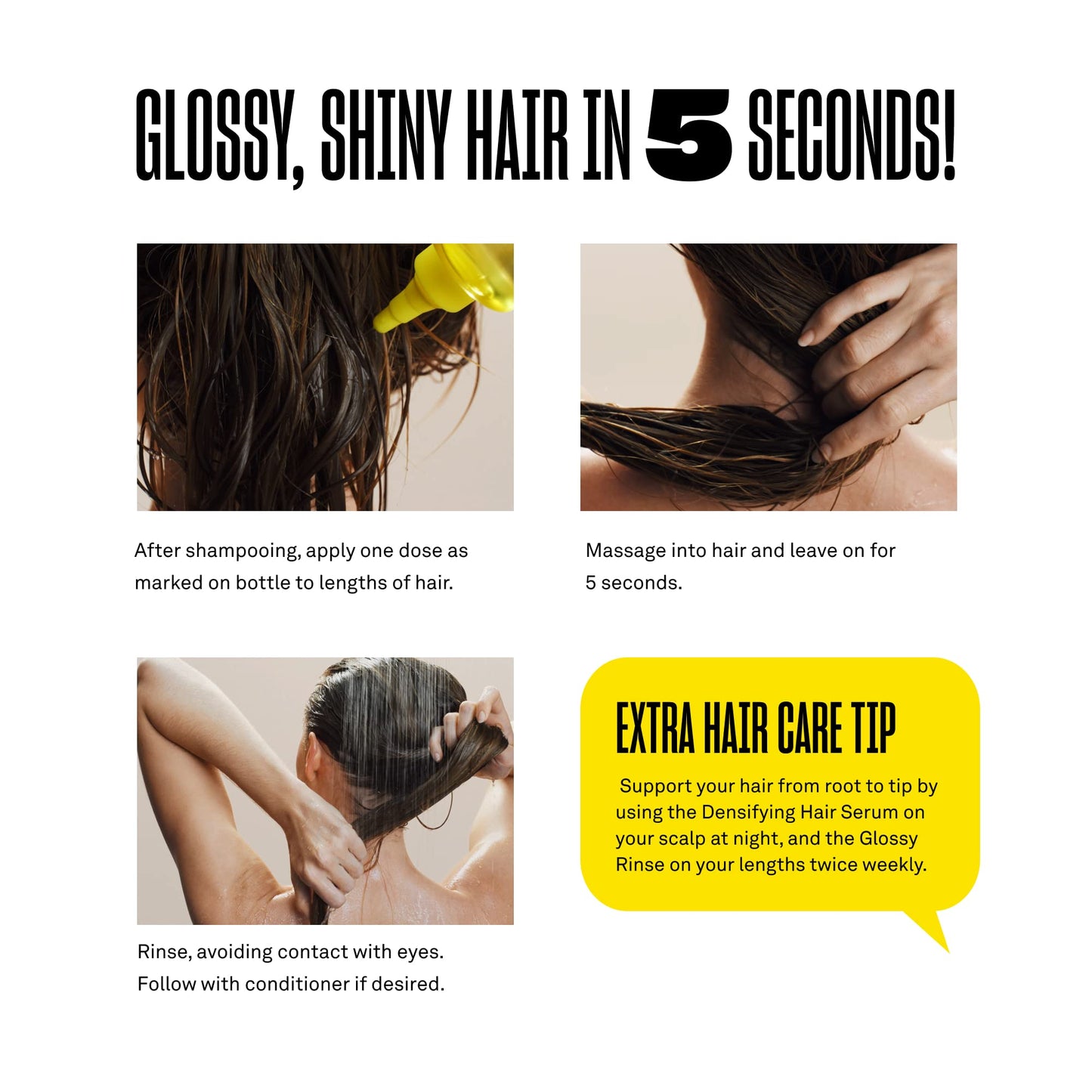 GLOSSY, SHINY HAIR IN 5 SECONDS!

After shampooing, apply one dose as marked on bottle to lengths of hair.

Massage into hair and leave on for 5 seconds.

Rinse, avoiding contact with eyes. Follow with conditioner if desired.

EXTRA HAIR CARE TIP

Support your hair from root to tip by using the Densifying Hair Serum on your scalp at night, and the Glossy Rinse on your lengths twice weekly.