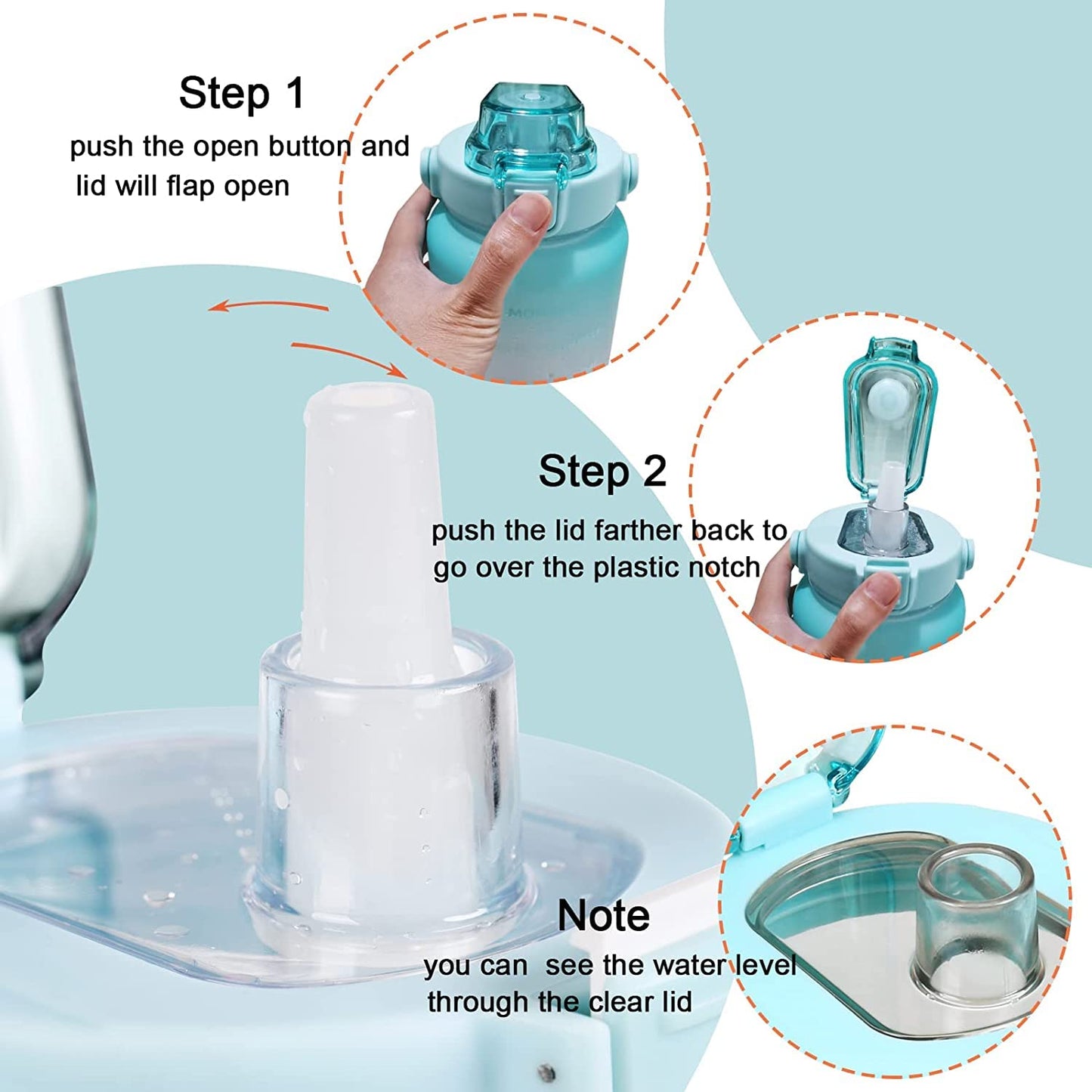 Step 1
push the open button and lid will flap open

Step 2
push the lid farther back to go over the plastic notch

Note
you can  see the water level through the clear lid