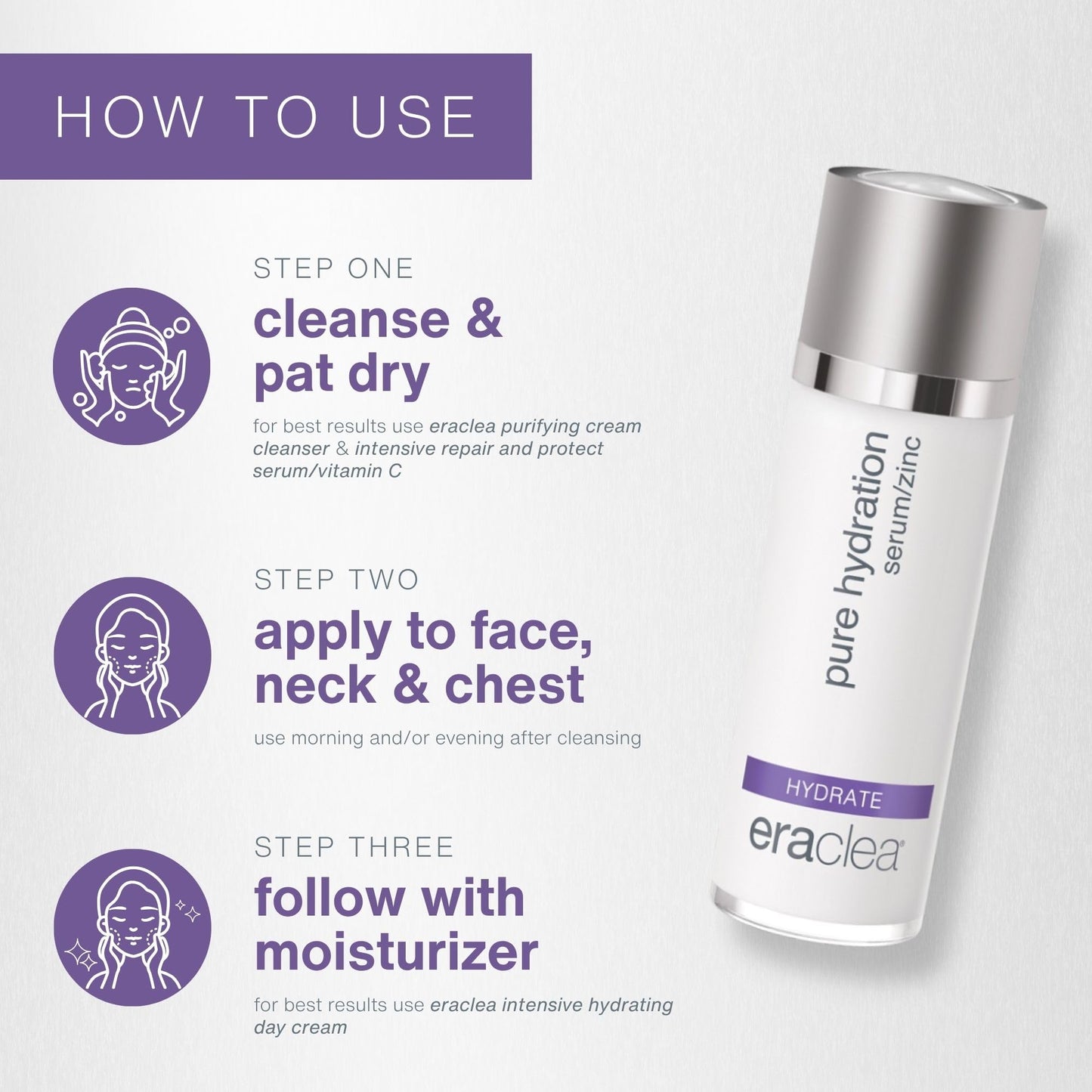 HOW TO USE

STEP ONE
cleanse & pat dry

for best results use eraclea purifying cream cleanser & intensive repair and protect serum/vitamin C

STEP TWO
apply to face, neck & chest

use morning and/or evening after cleansing

STEP THREE
follow with moisturizer

for best results use eraclea intensive hydrating day cream

pure hydration
serum/zinc

HYDRATE
eraclea®