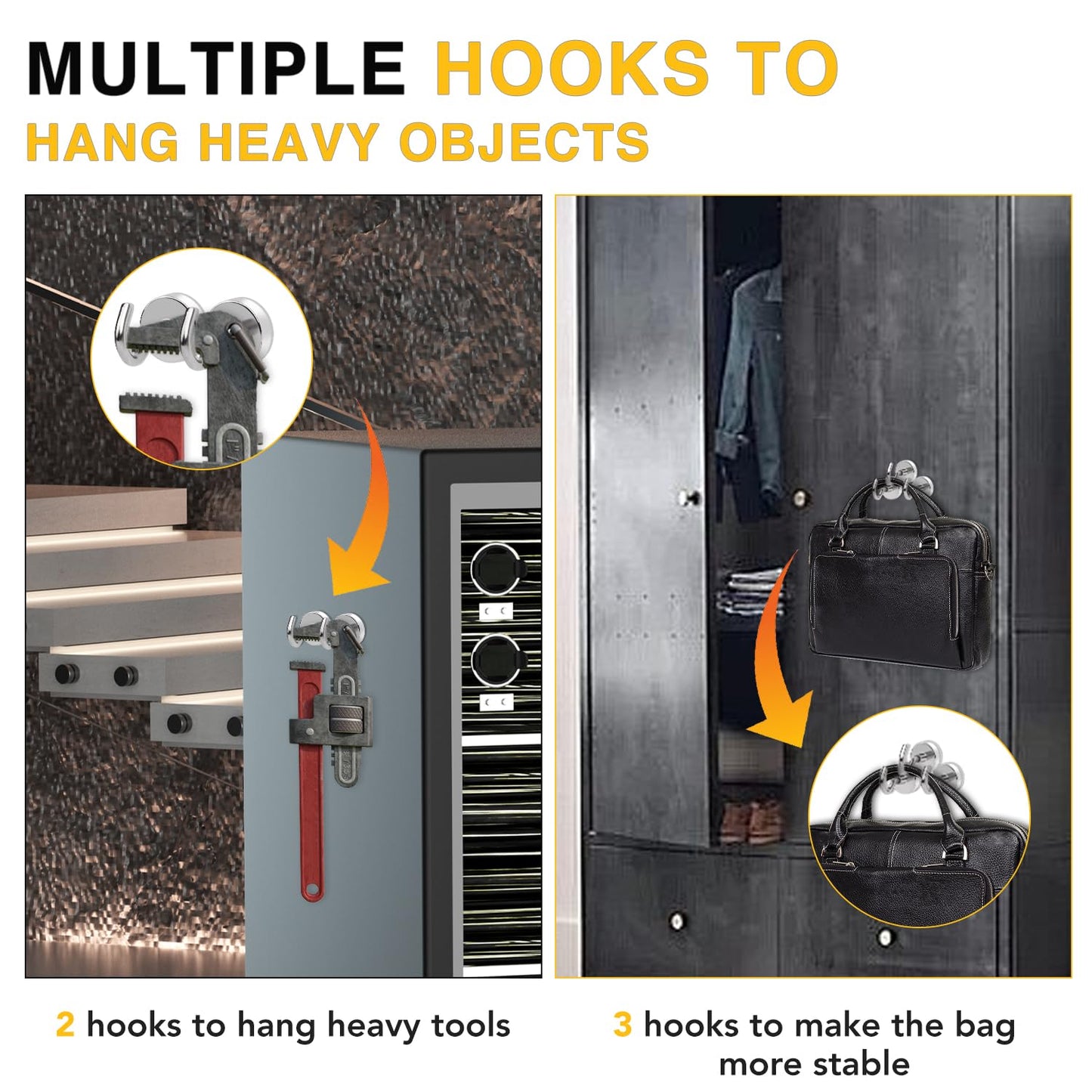 MULTIPLE HOOKS TO
HANG HEAVY OBJECTS

2 hooks to hang heavy tools

3 hooks to make the bag more stable