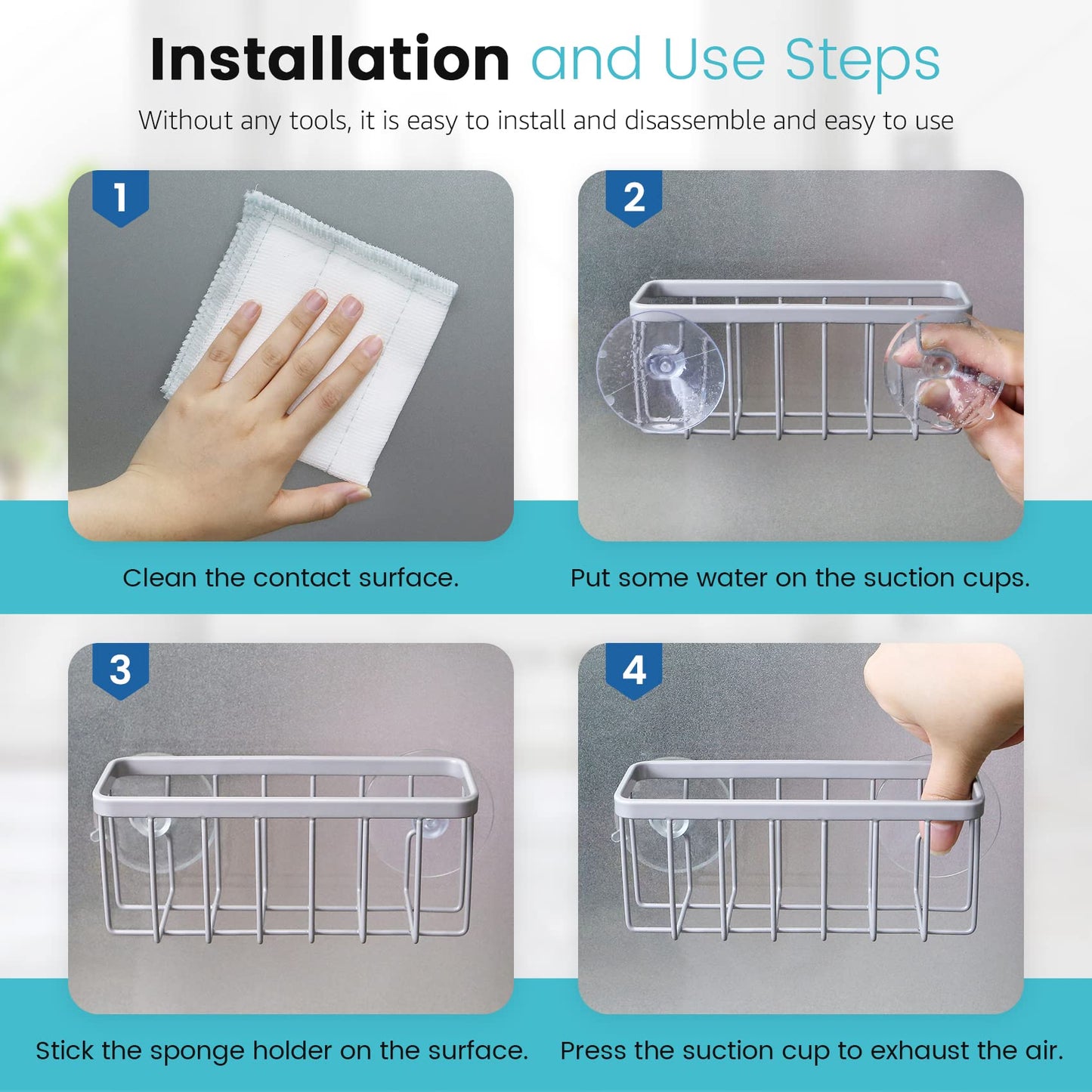 Installation and Use Steps

Without any tools, it is easy to install and disassemble and easy to use

1

Clean the contact surface.

2

Put some water on the suction cups.

3

Stick the sponge holder on the surface.

4

Press the suction cup to exhaust the air.