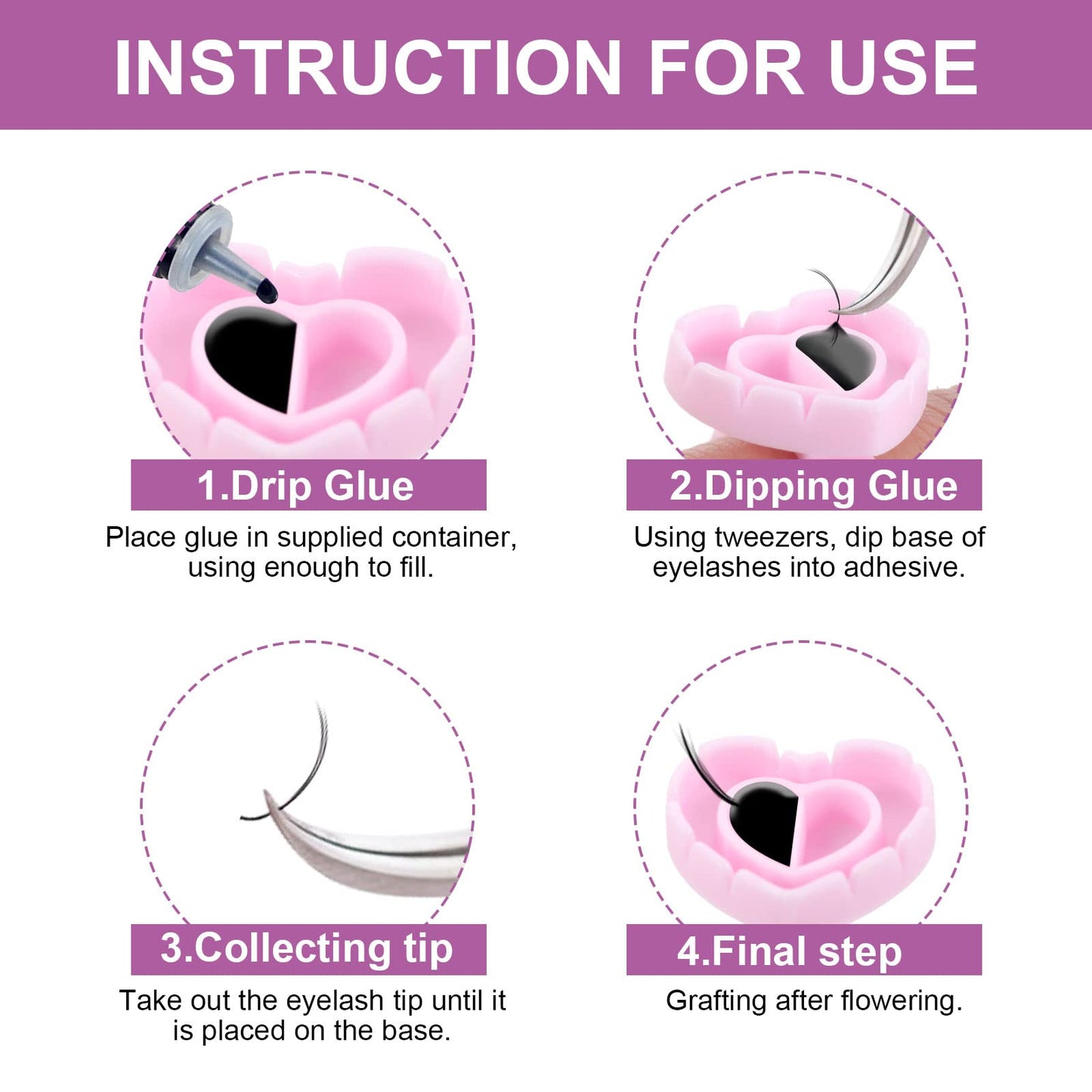 INSTRUCTION FOR USE

1.Drip Glue

Place glue in supplied container, using enough to fill.

2.Dipping Glue

Using tweezers, dip base of eyelashes into adhesive.

3.Collecting tip

Take out the eyelash tip until it is placed on the base.

4.Final step

Grafting after flowering.