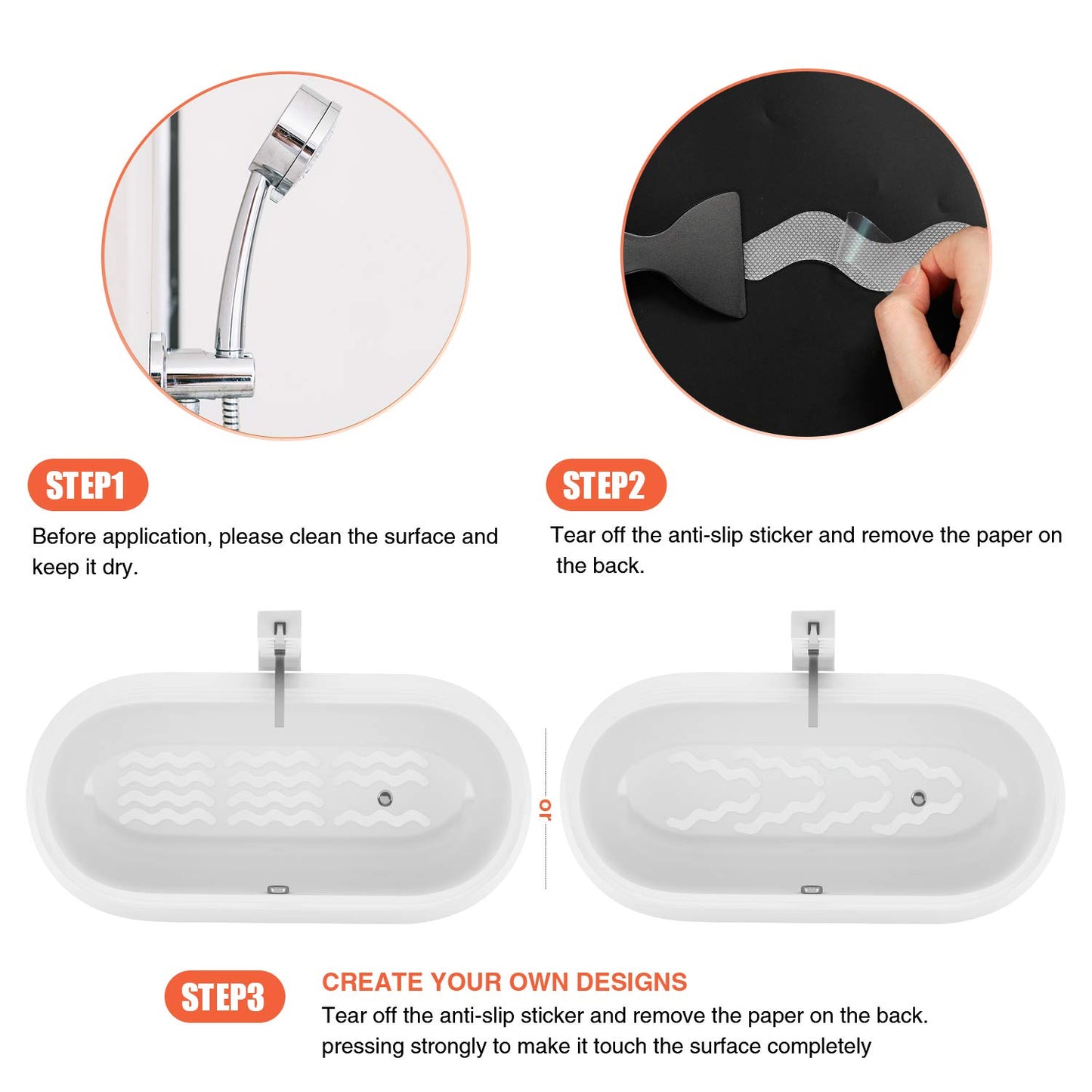 STEP1

Before application, please clean the surface and keep it dry.

STEP2

Tear off the anti-slip sticker and remove the paper on the back.

or

STEP3

CREATE YOUR OWN DESIGNS

Tear off the anti-slip sticker and remove the paper on the back. pressing strongly to make it touch the surface completely