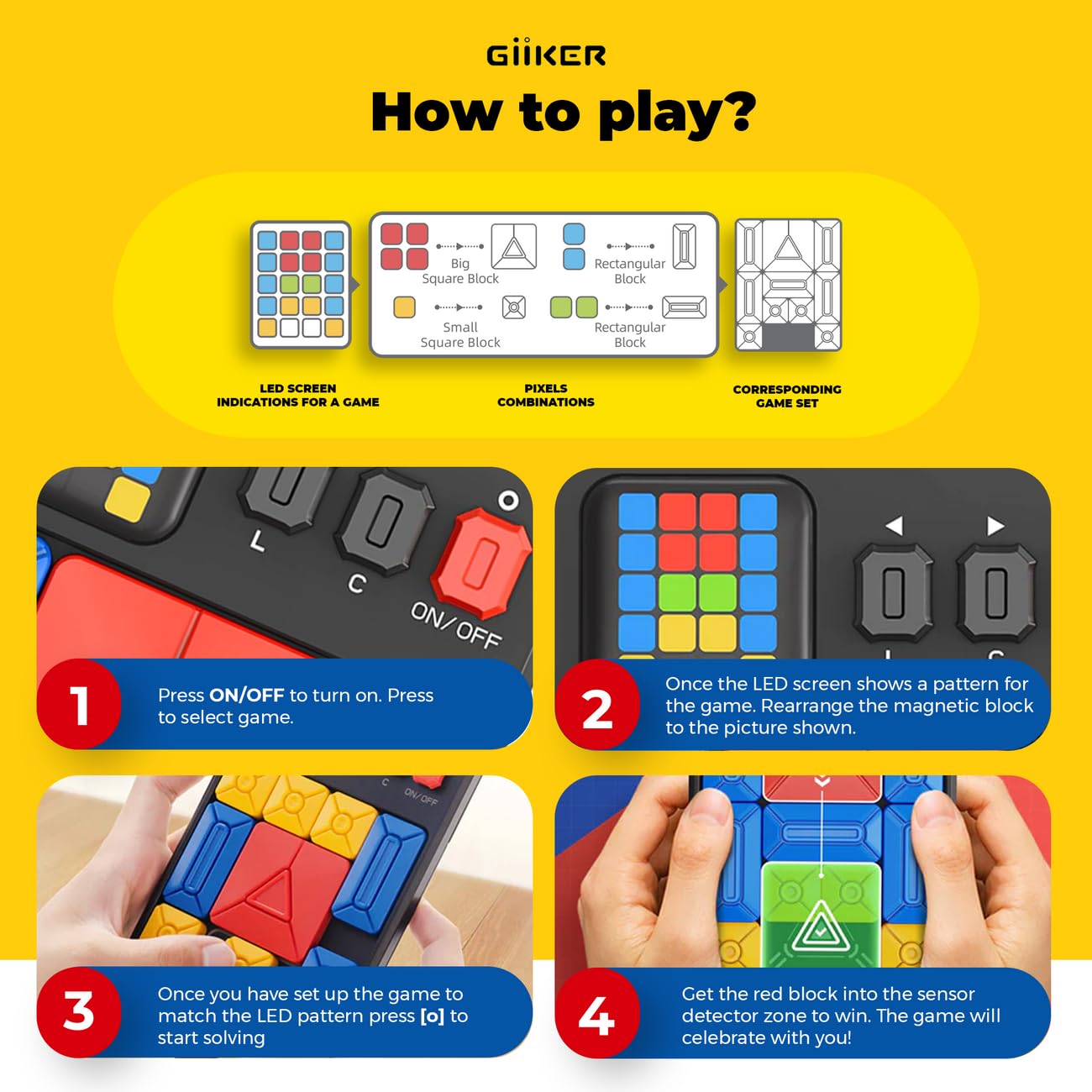 GiiKER

How to play?

Big Square Block

Rectangular Block

Small Square Block

Rectangular Block

LED SCREEN INDICATIONS FOR A GAME

PIXELS COMBINATIONS

CORRESPONDING GAME SET

L

C

ON/OFF

1

Press ON/OFF to turn on. Press to select game.

2

Once the LED screen shows a pattern for the game. Rearrange the magnetic block to the picture shown.

C ON/OFF

3

Once you have set up the game to match the LED pattern press [o] to start solving

4

Get the red block into the sensor detector zone to win. The game will celebrate with you!