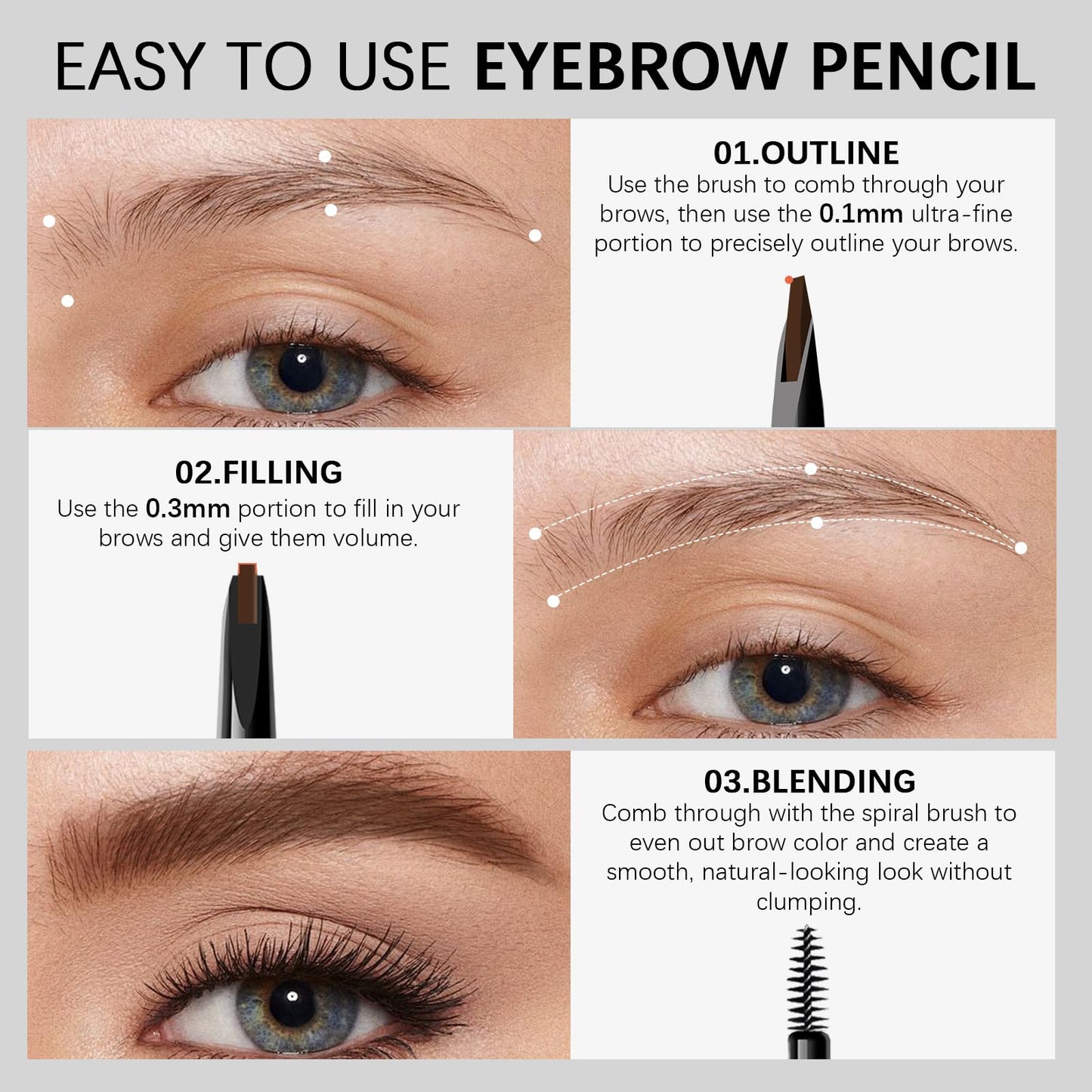 EASY TO USE EYEBROW PENCIL

01.OUTLINE
Use the brush to comb through your brows, then use the 0.1mm ultra-fine portion to precisely outline your brows.

02.FILLING
Use the 0.3mm portion to fill in your brows and give them volume.

03.BLENDING
Comb through with the spiral brush to even out brow color and create a smooth, natural-looking look without clumping.