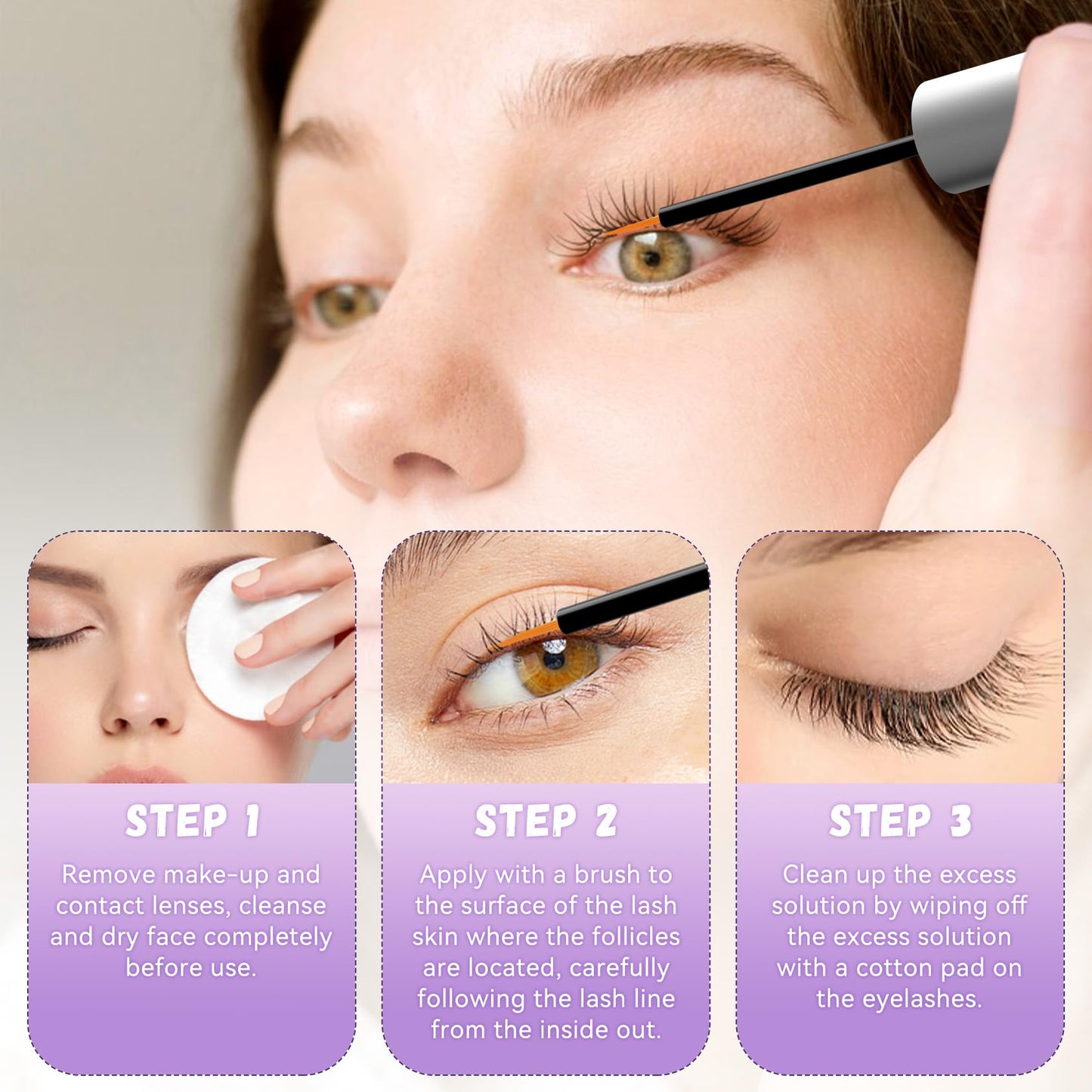 STEP 1

Remove make-up and contact lenses, cleanse and dry face completely before use.

STEP 2

Apply with a brush to the surface of the lash skin where the follicles are located, carefully following the lash line from the inside out.

STEP 3

Clean up the excess solution by wiping off the excess solution with a cotton pad on the eyelashes.