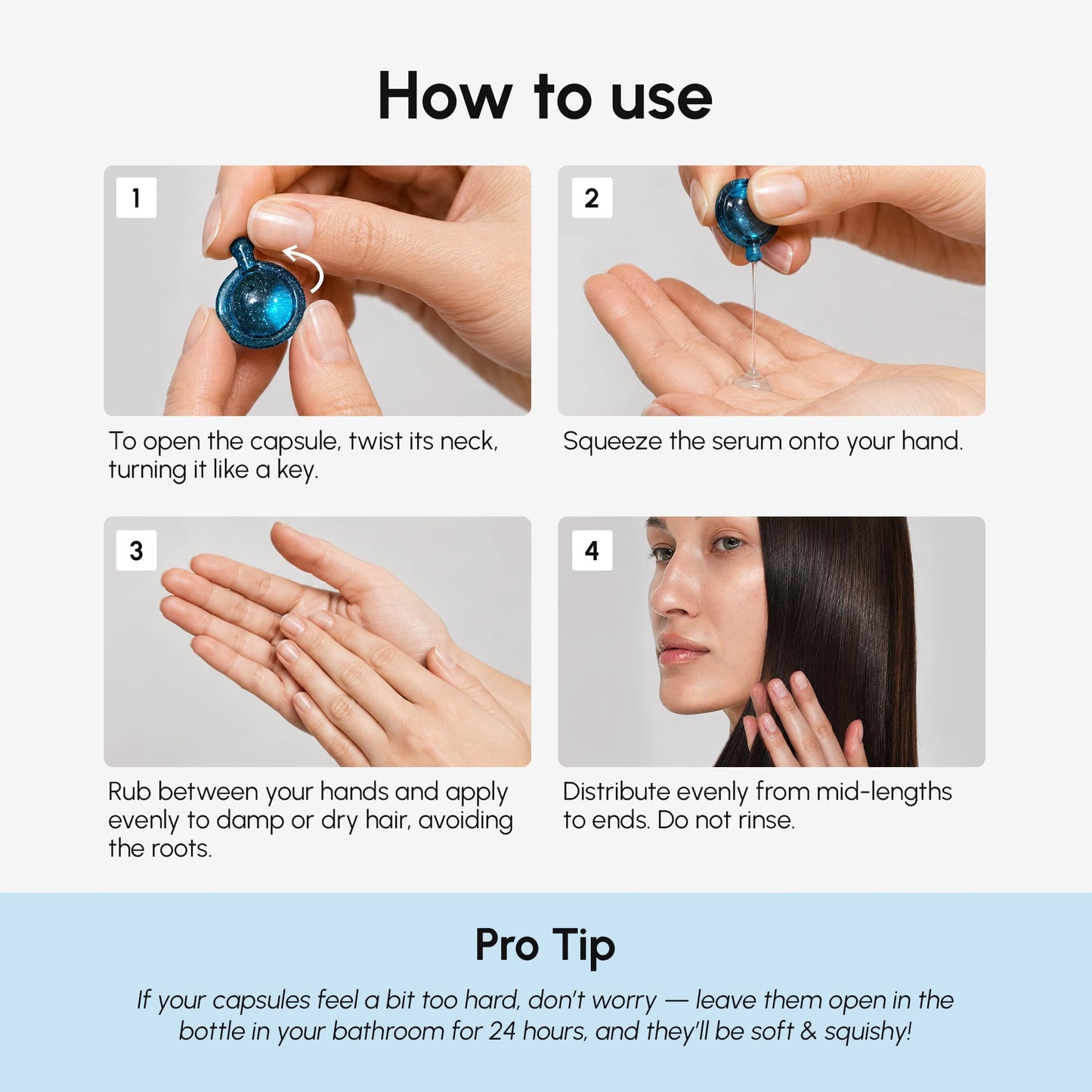 How to use

1

To open the capsule, twist its neck, turning it like a key.

2

Squeeze the serum onto your hand.

3

Rub between your hands and apply evenly to damp or dry hair, avoiding the roots.

4

Distribute evenly from mid-lengths to ends. Do not rinse.

Pro Tip

If your capsules feel a bit too hard, don't worry — leave them open in the bottle in your bathroom for 24 hours, and they'll be soft & squishy!