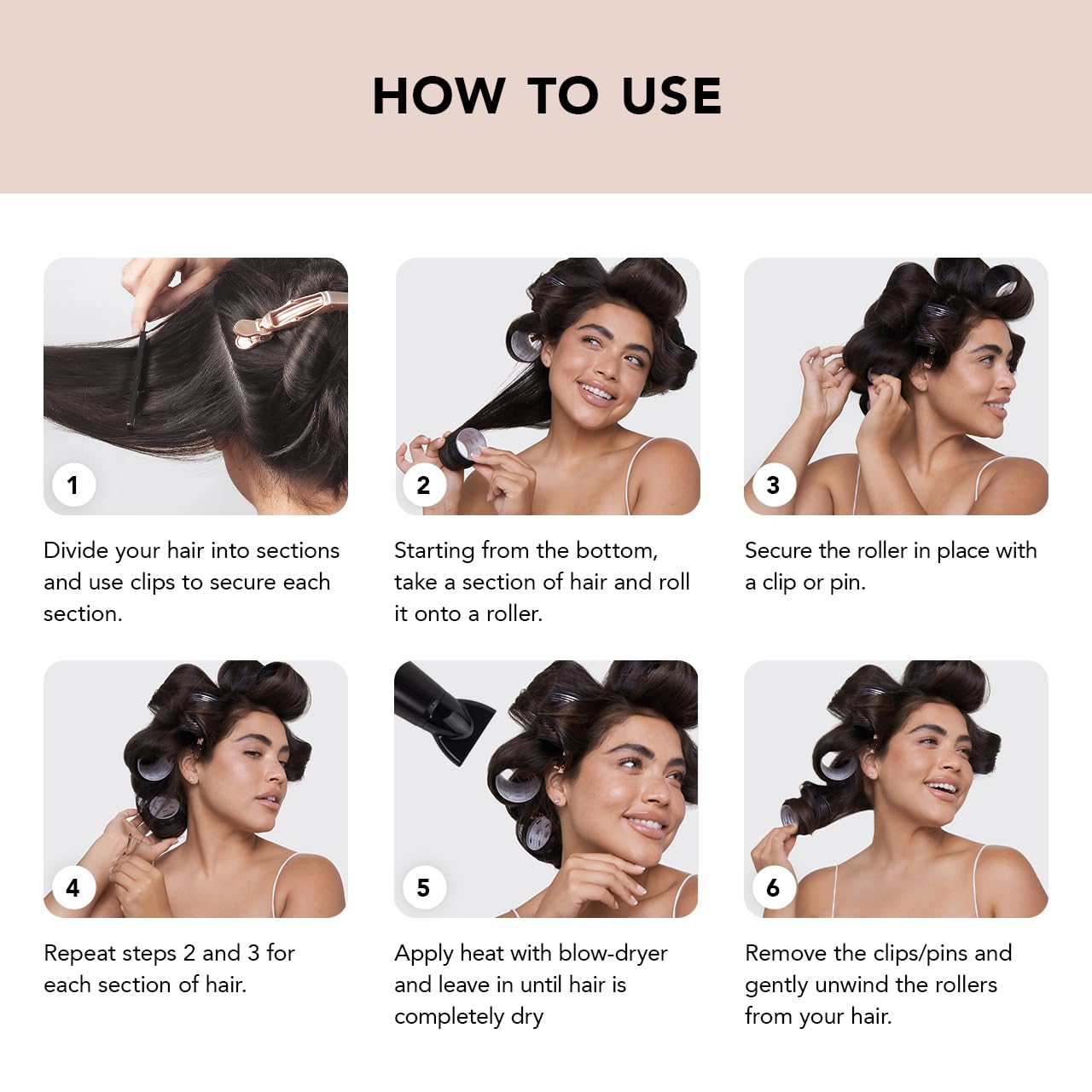 HOW TO USE

1

Divide your hair into sections and use clips to secure each section.

2

Starting from the bottom, take a section of hair and roll it onto a roller.

3

Secure the roller in place with a clip or pin.

4

Repeat steps 2 and 3 for each section of hair.

5

Apply heat with blow-dryer and leave in until hair is completely dry

6

Remove the clips/pins and gently unwind the rollers from your hair.