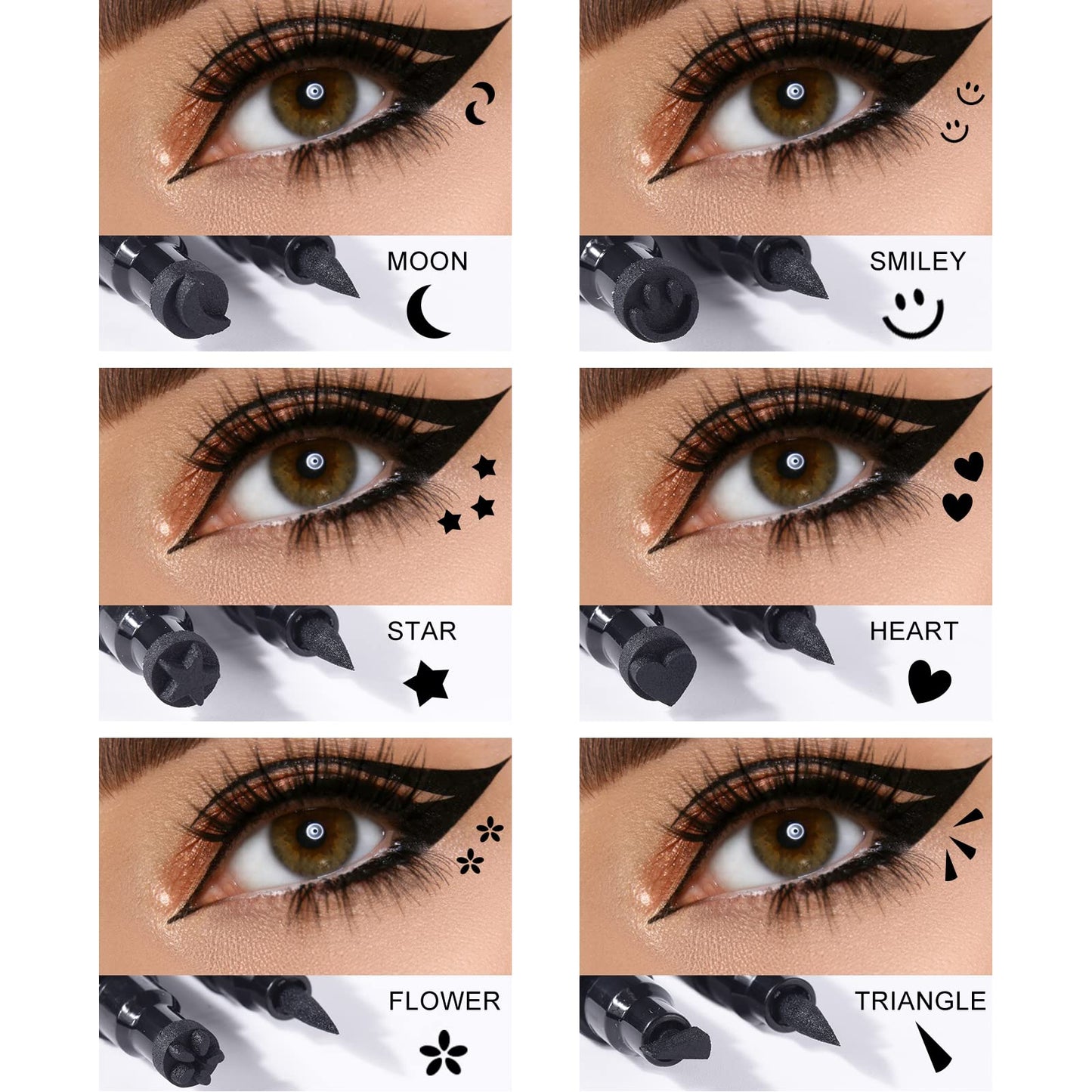 MOON

SMILEY

STAR

HEART

FLOWER

TRIANGLE