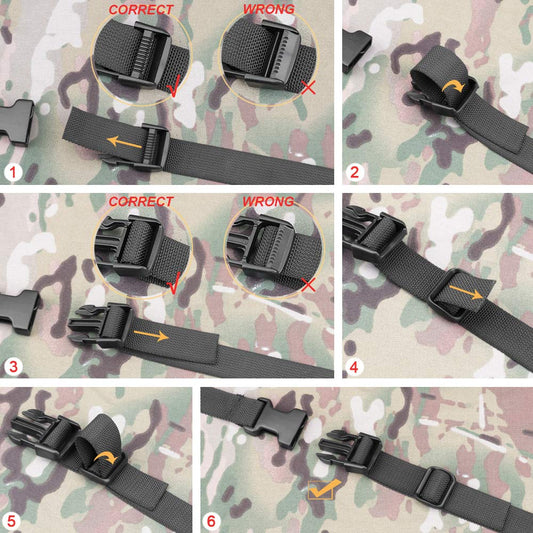 CORRECT
WRONG
1
2
CORRECT
WRONG
3
4
5
6