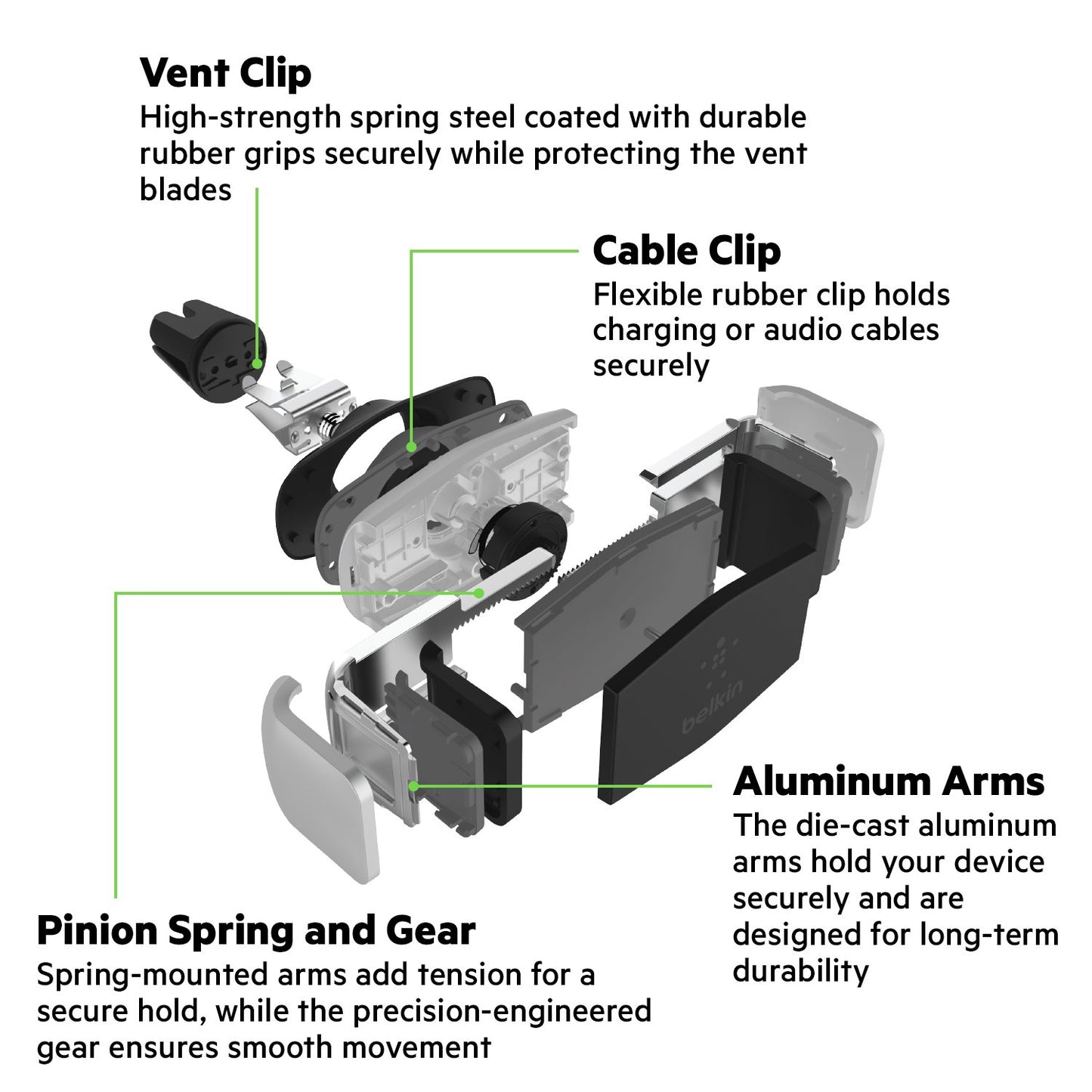 Vent Clip
High-strength spring steel coated with durable rubber grips securely while protecting the vent blades

Cable Clip
Flexible rubber clip holds charging or audio cables securely

belkin

Aluminum Arms
The die-cast aluminum arms hold your device securely and are designed for long-term durability

Pinion Spring and Gear
Spring-mounted arms add tension for a secure hold, while the precision-engineered gear ensures smooth movement