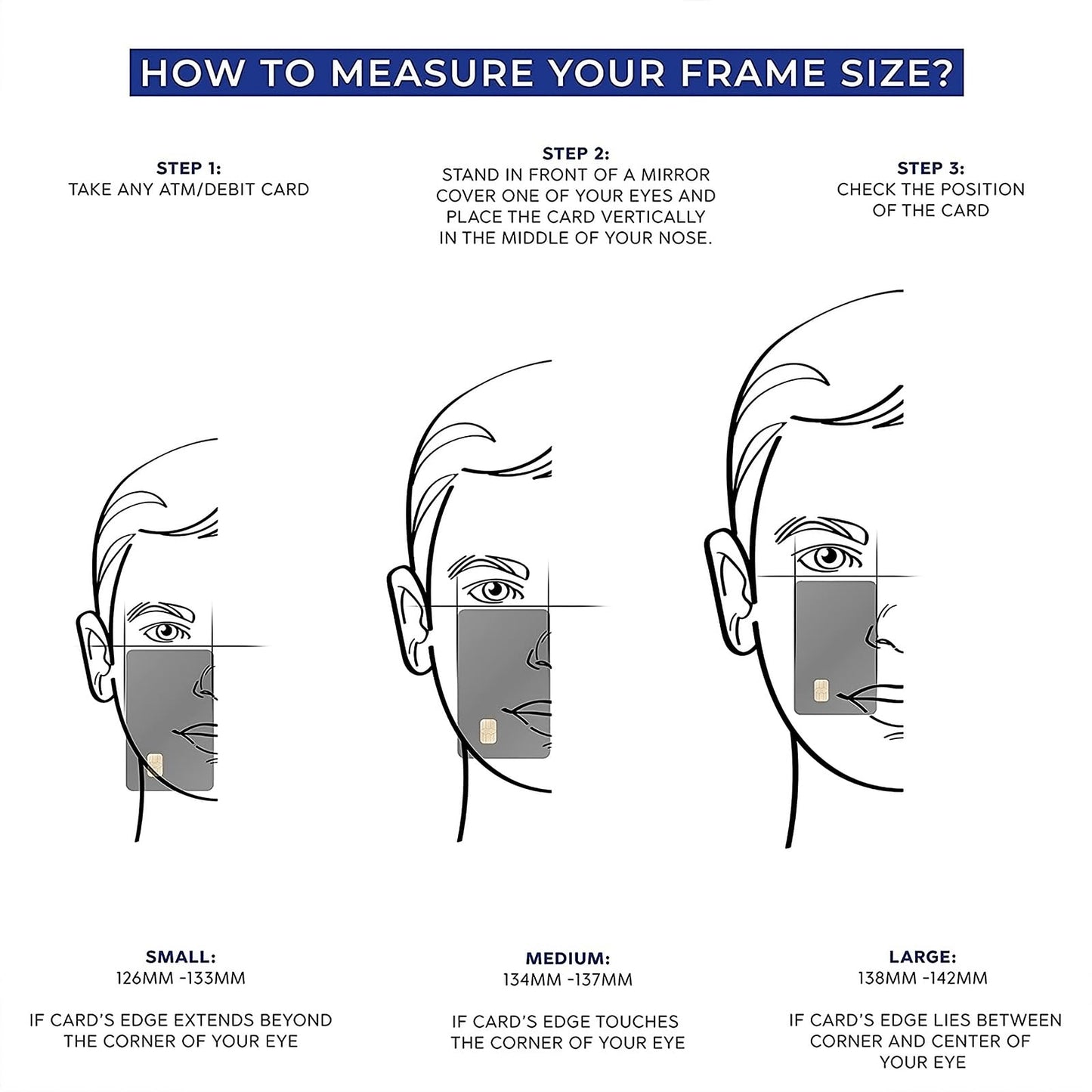 HOW TO MEASURE YOUR FRAME SIZE?

STEP 1:
TAKE ANY ATM/DEBIT CARD

STEP 2:
STAND IN FRONT OF A MIRROR COVER ONE OF YOUR EYES AND PLACE THE CARD VERTICALLY IN THE MIDDLE OF YOUR NOSE.

STEP 3:
CHECK THE POSITION OF THE CARD

SMALL:
126MM -133MM

IF CARD'S EDGE EXTENDS BEYOND THE CORNER OF YOUR EYE

MEDIUM:
134MM -137MM

IF CARD'S EDGE TOUCHES THE CORNER OF YOUR EYE

LARGE:
138MM -142MM

IF CARD'S EDGE LIES BETWEEN CORNER AND CENTER OF YOUR EYE