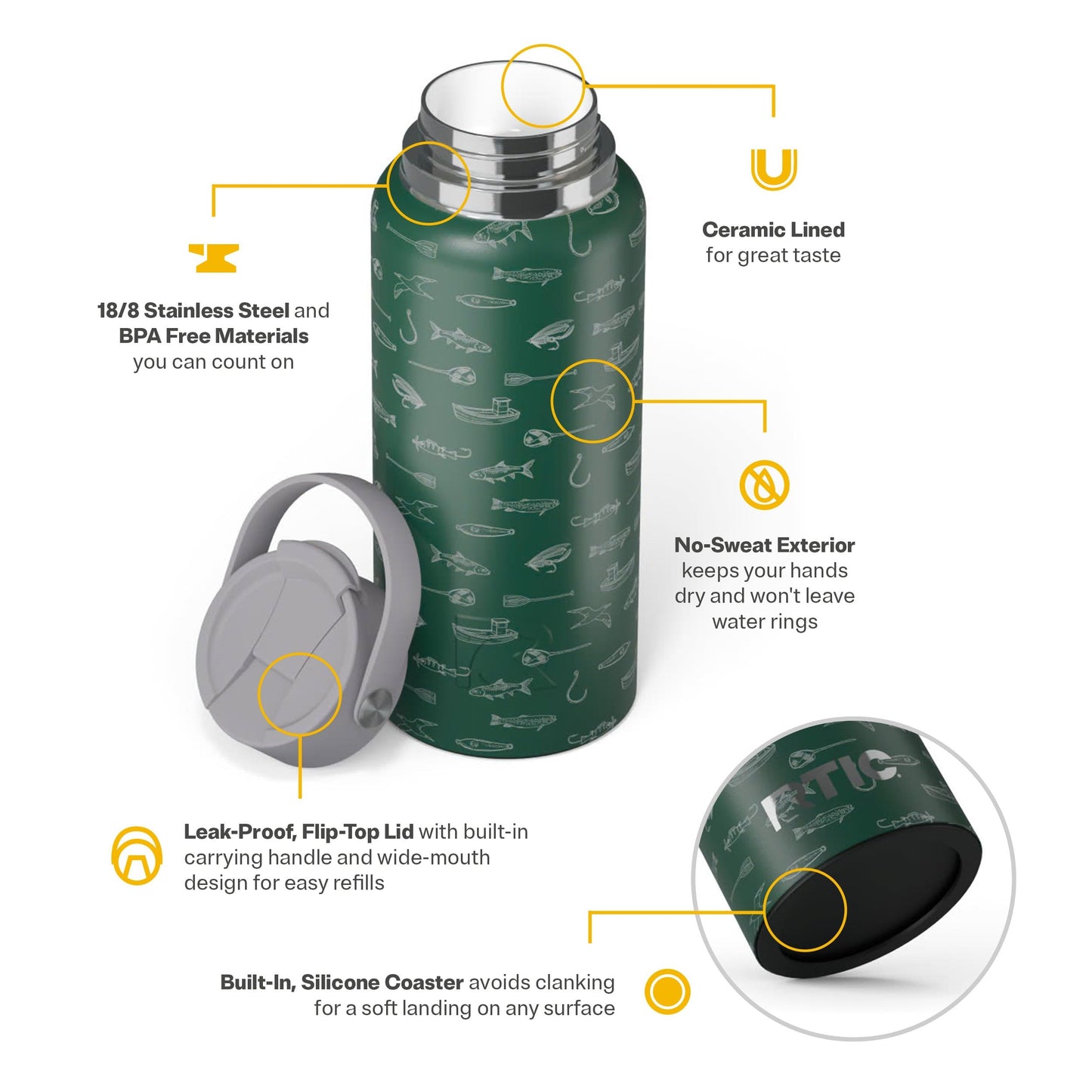 18/8 Stainless Steel and BPA Free Materials you can count on

Ceramic Lined for great taste

No-Sweat Exterior keeps your hands dry and won't leave water rings

Leak-Proof, Flip-Top Lid with built-in carrying handle and wide-mouth design for easy refills

RTIC

Built-In, Silicone Coaster avoids clanking for a soft landing on any surface