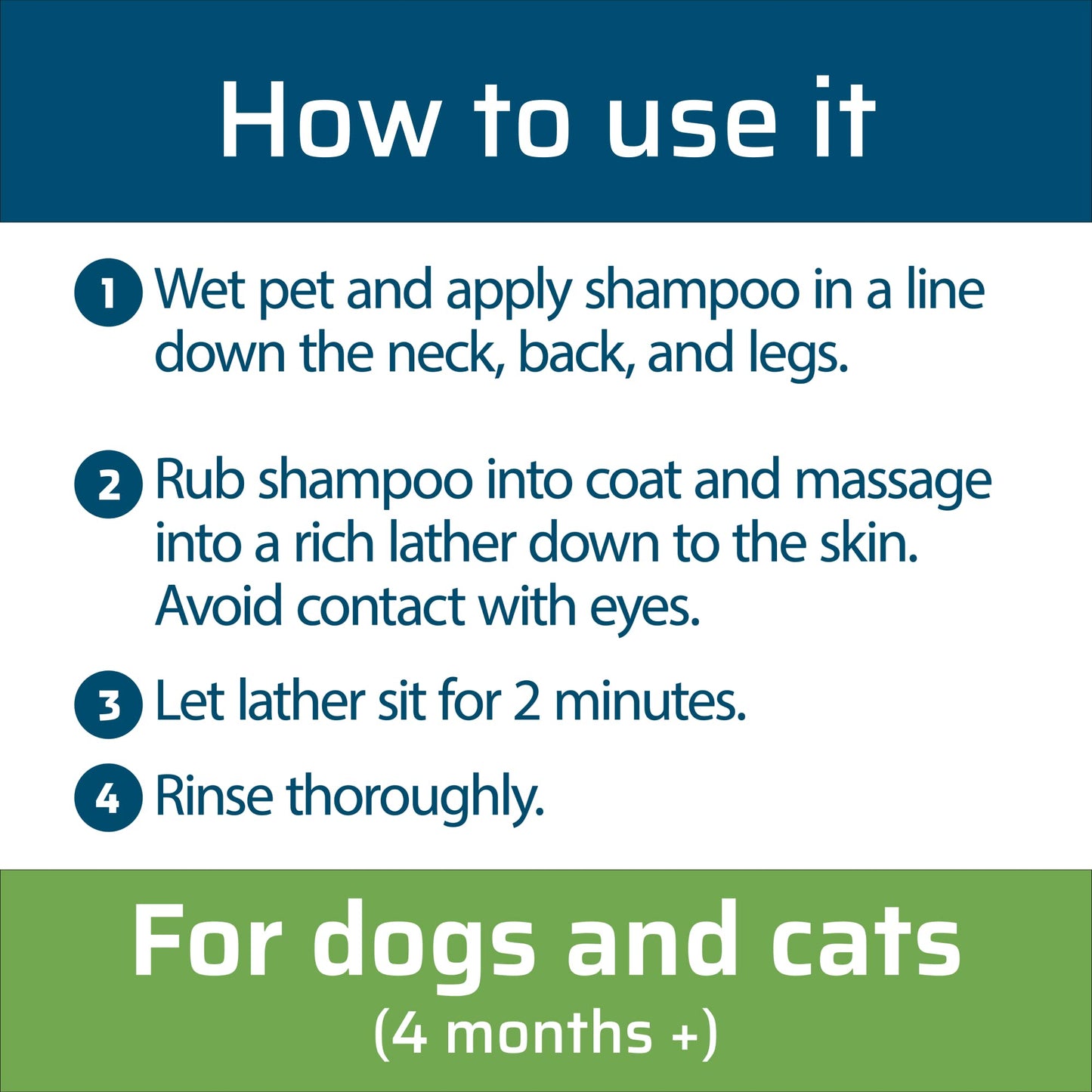 How to use it

1 Wet pet and apply shampoo in a line down the neck, back, and legs.

2 Rub shampoo into coat and massage into a rich lather down to the skin. Avoid contact with eyes.

3 Let lather sit for 2 minutes.

4 Rinse thoroughly.

For dogs and cats
(4 months +)