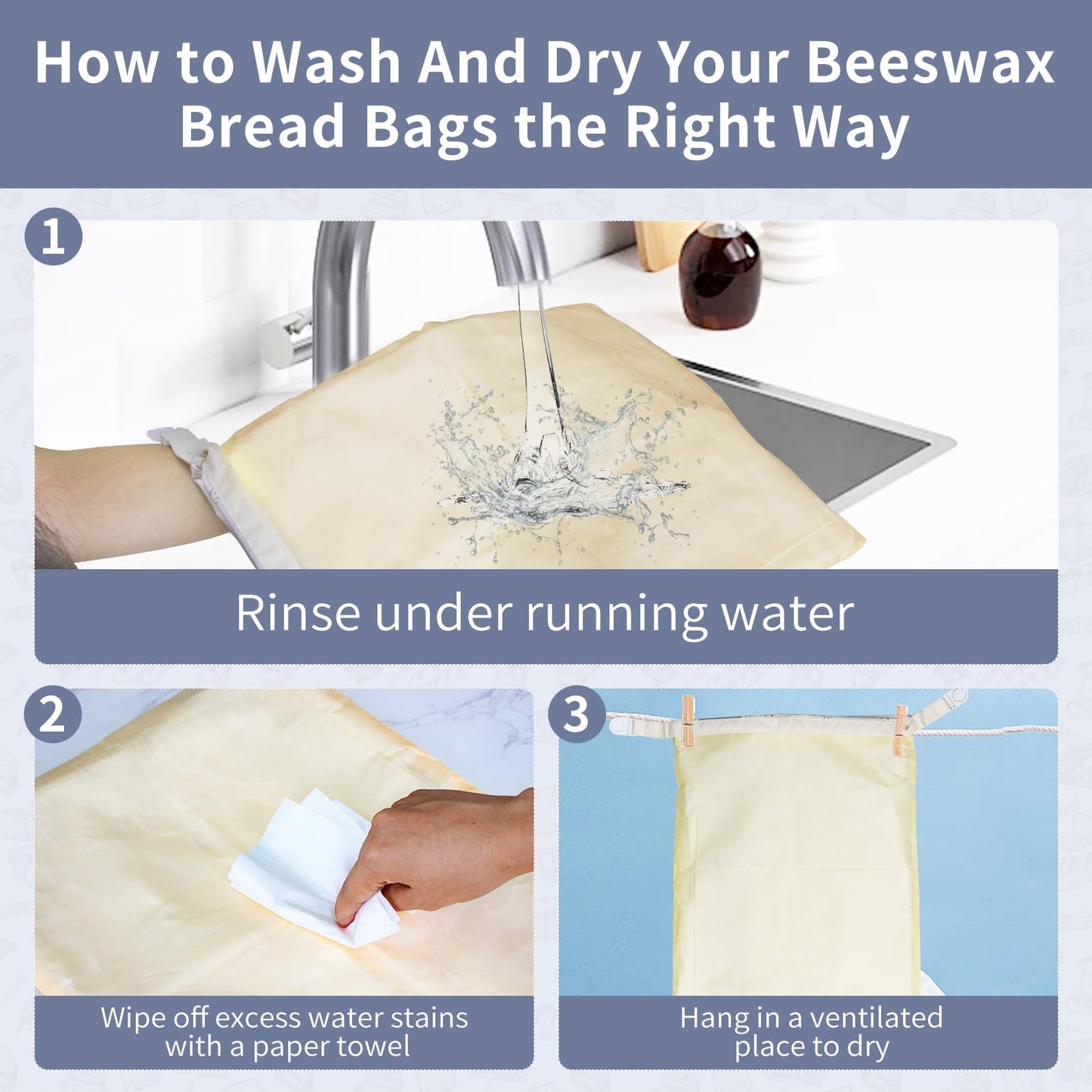 How to Wash And Dry Your Beeswax Bread Bags the Right Way

1

Rinse under running water

2

Wipe off excess water stains with a paper towel

3

Hang in a ventilated place to dry