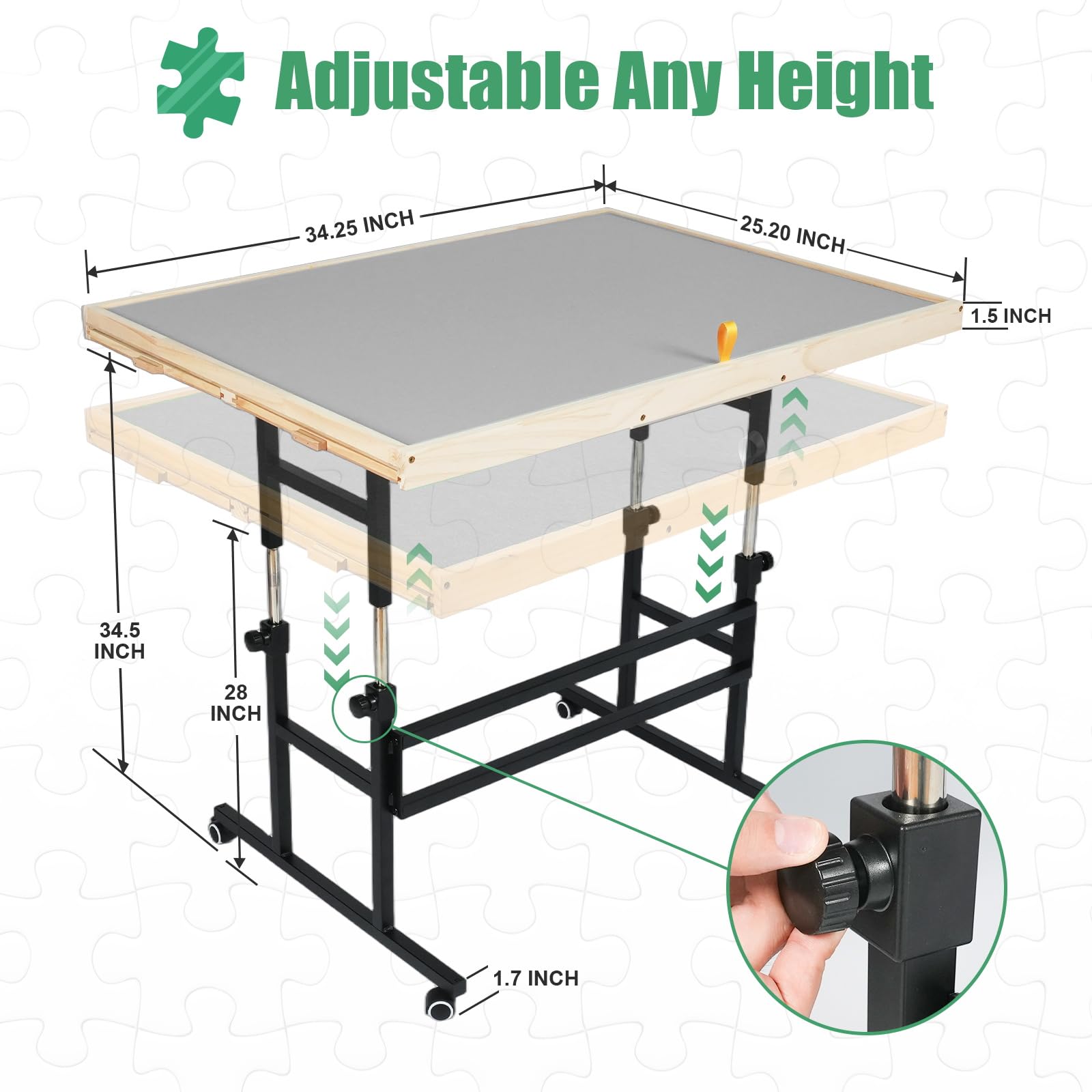 Adjustable Any Height

34.25 INCH

25.20 INCH

1.5 INCH

34.5 INCH

28 INCH

1.7 INCH