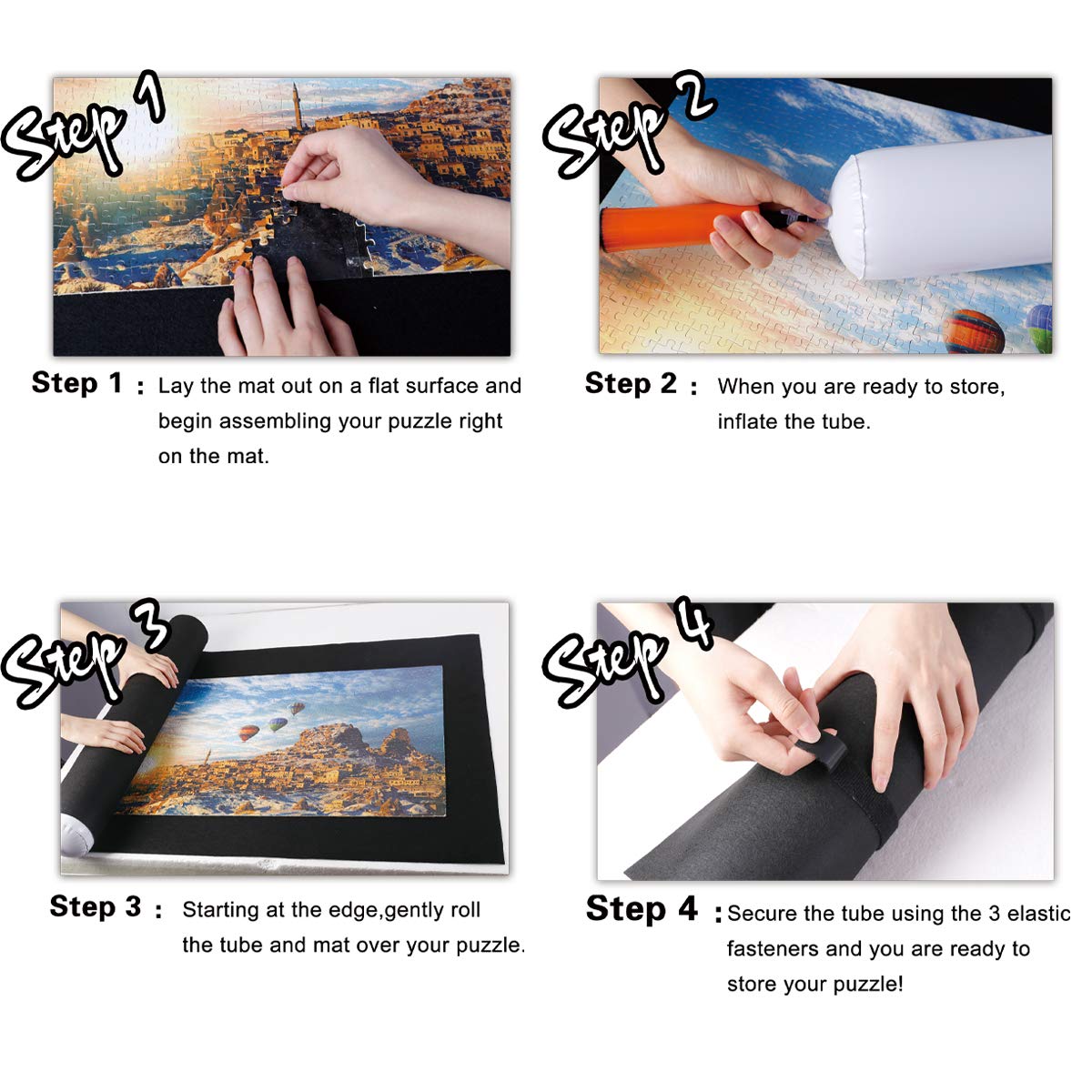 Step 1

Step 1 : Lay the mat out on a flat surface and begin assembling your puzzle right on the mat.

Step 2

Step 2 : When you are ready to store, inflate the tube.

Step 3

Step 3 : Starting at the edge,gently roll the tube and mat over your puzzle.

Step 4

Step 4 : Secure the tube using the 3 elastic fasteners and you are ready to store your puzzle!