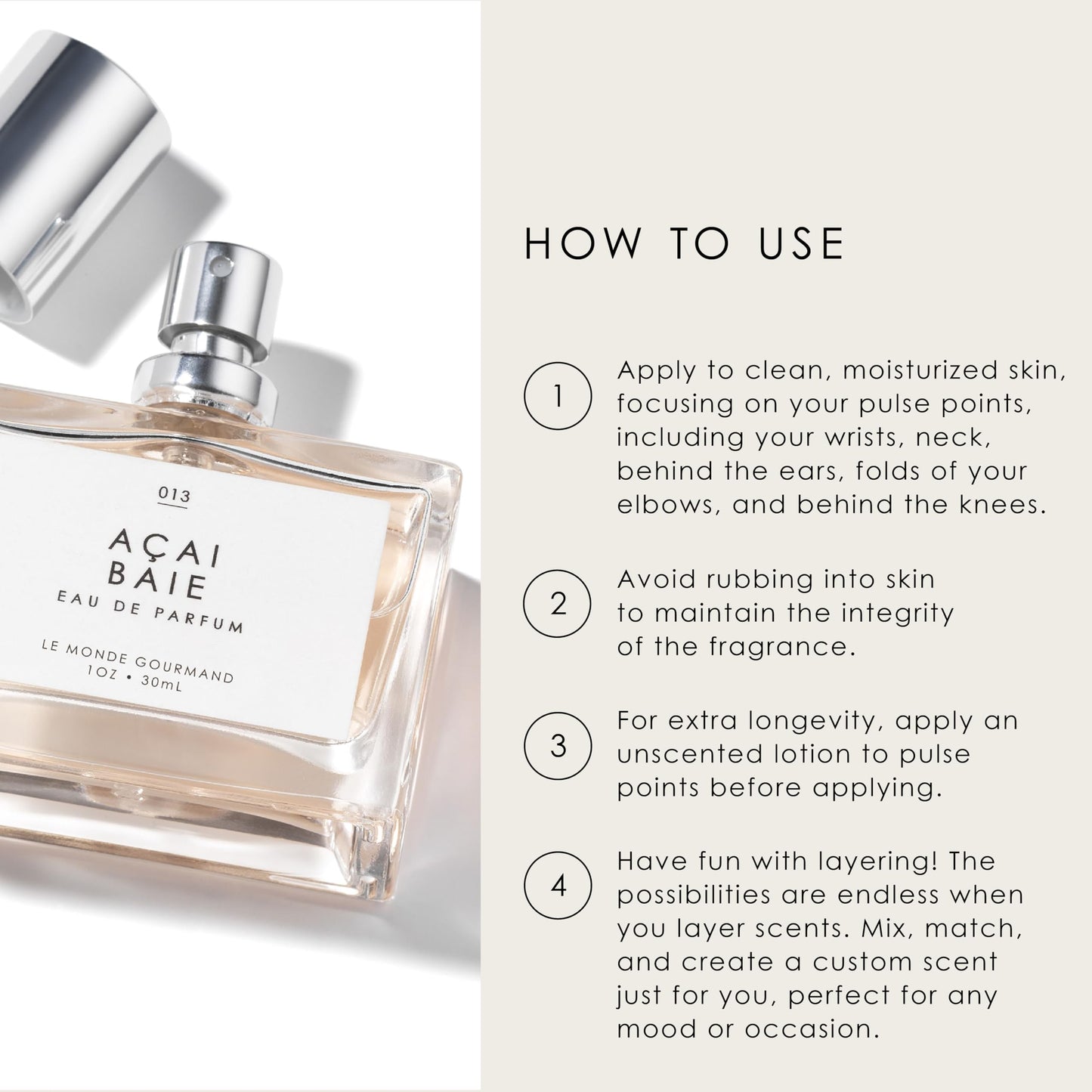 013

AÇAI BAIE

EAU DE PARFUM

LE MONDE GOURMAND
1OZ • 30mL

HOW TO USE

1 Apply to clean, moisturized skin, focusing on your pulse points, including your wrists, neck, behind the ears, folds of your elbows, and behind the knees.

2 Avoid rubbing into skin to maintain the integrity of the fragrance.

3 For extra longevity, apply an unscented lotion to pulse points before applying.

4 Have fun with layering! The possibilities are endless when you layer scents. Mix, match, and create a custom scent just for you, perfect for any mood or occasion.