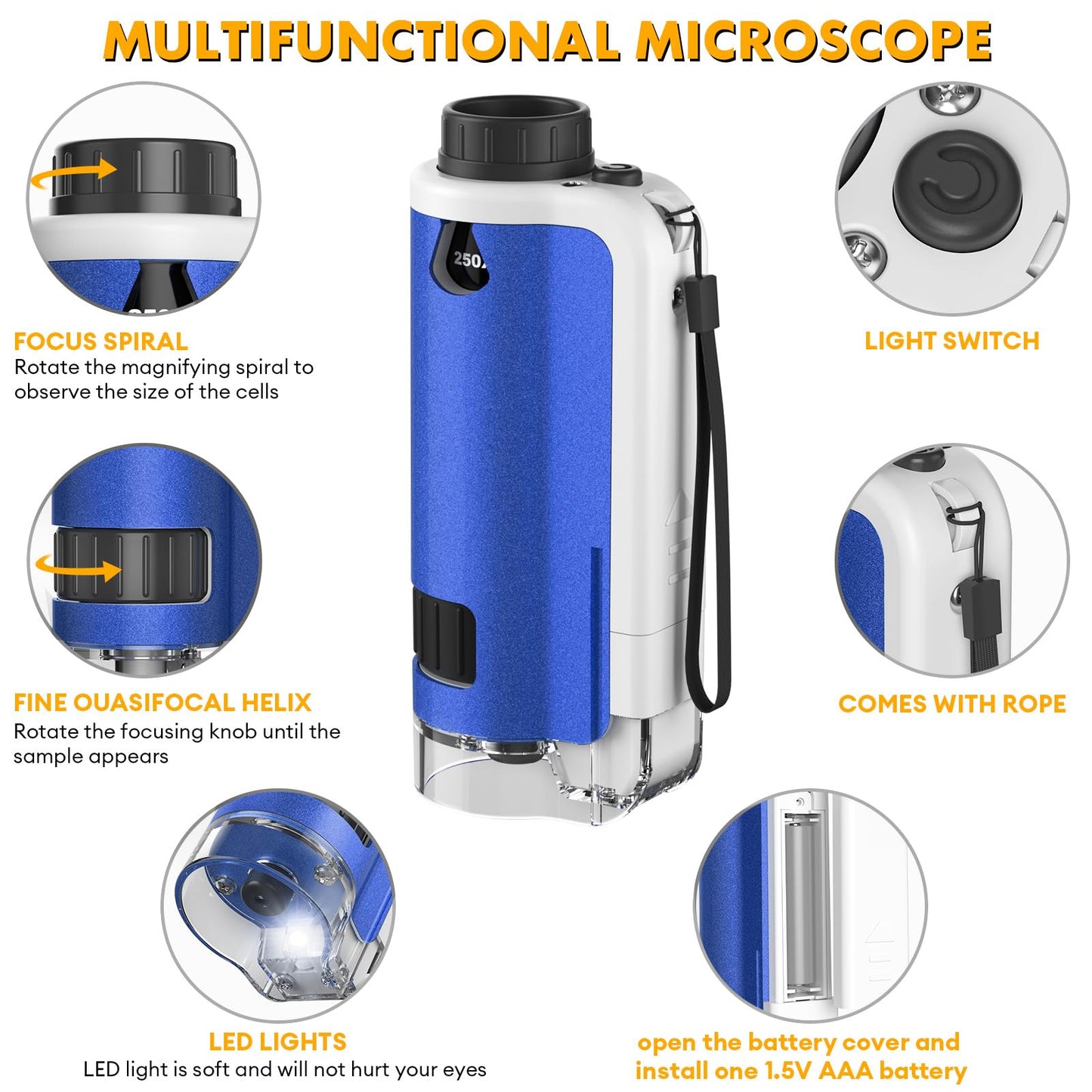 MULTIFUNCTIONAL MICROSCOPE

FOCUS SPIRAL
Rotate the magnifying spiral to observe the size of the cells

250

LIGHT SWITCH

FINE OUASIFOCAL HELIX
Rotate the focusing knob until the sample appears

COMES WITH ROPE

LED LIGHTS
LED light is soft and will not hurt your eyes

open the battery cover and install one 1.5V AAA battery