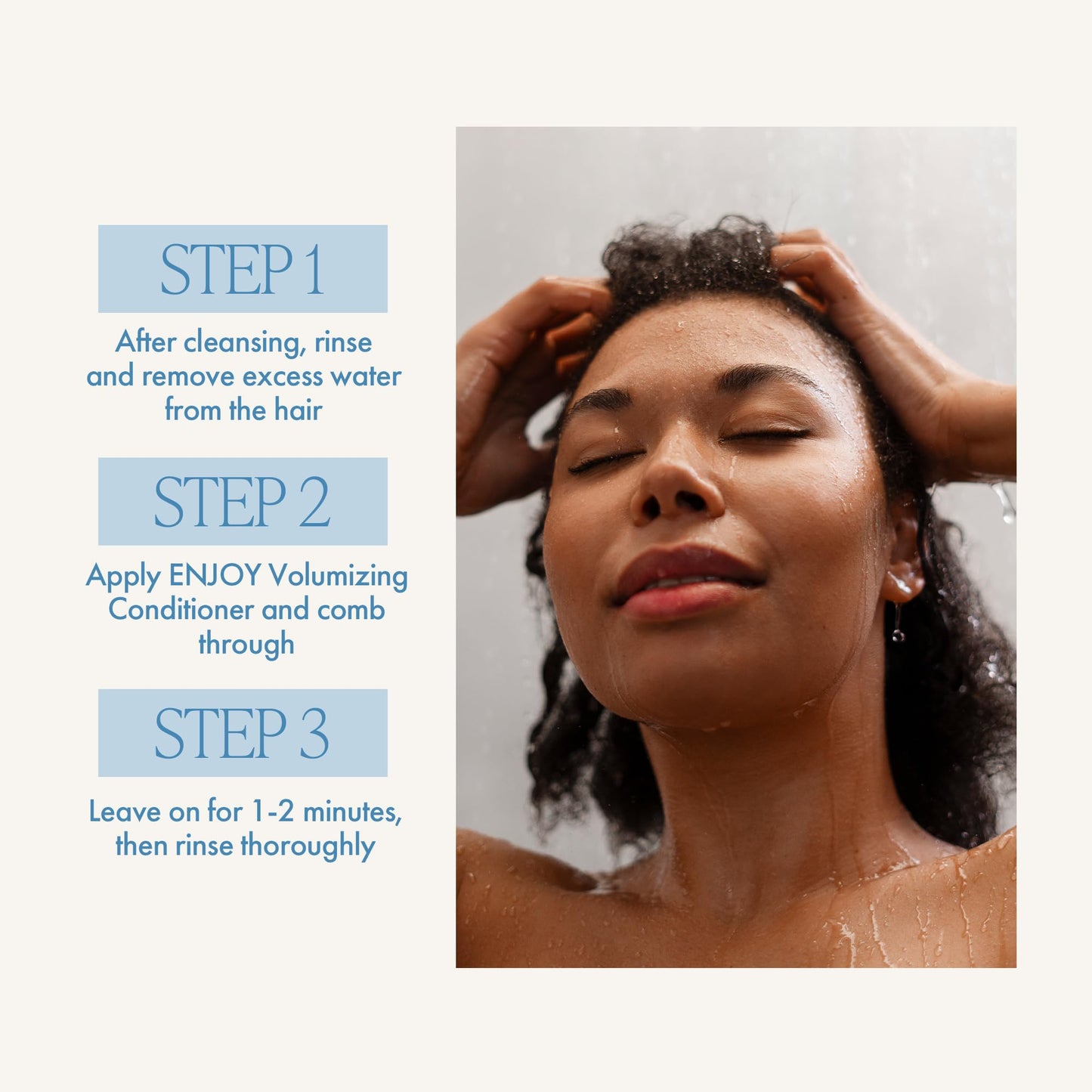 STEP 1

After cleansing, rinse and remove excess water from the hair

STEP 2

Apply ENJOY Volumizing Conditioner and comb through

STEP 3

Leave on for 1-2 minutes, then rinse thoroughly