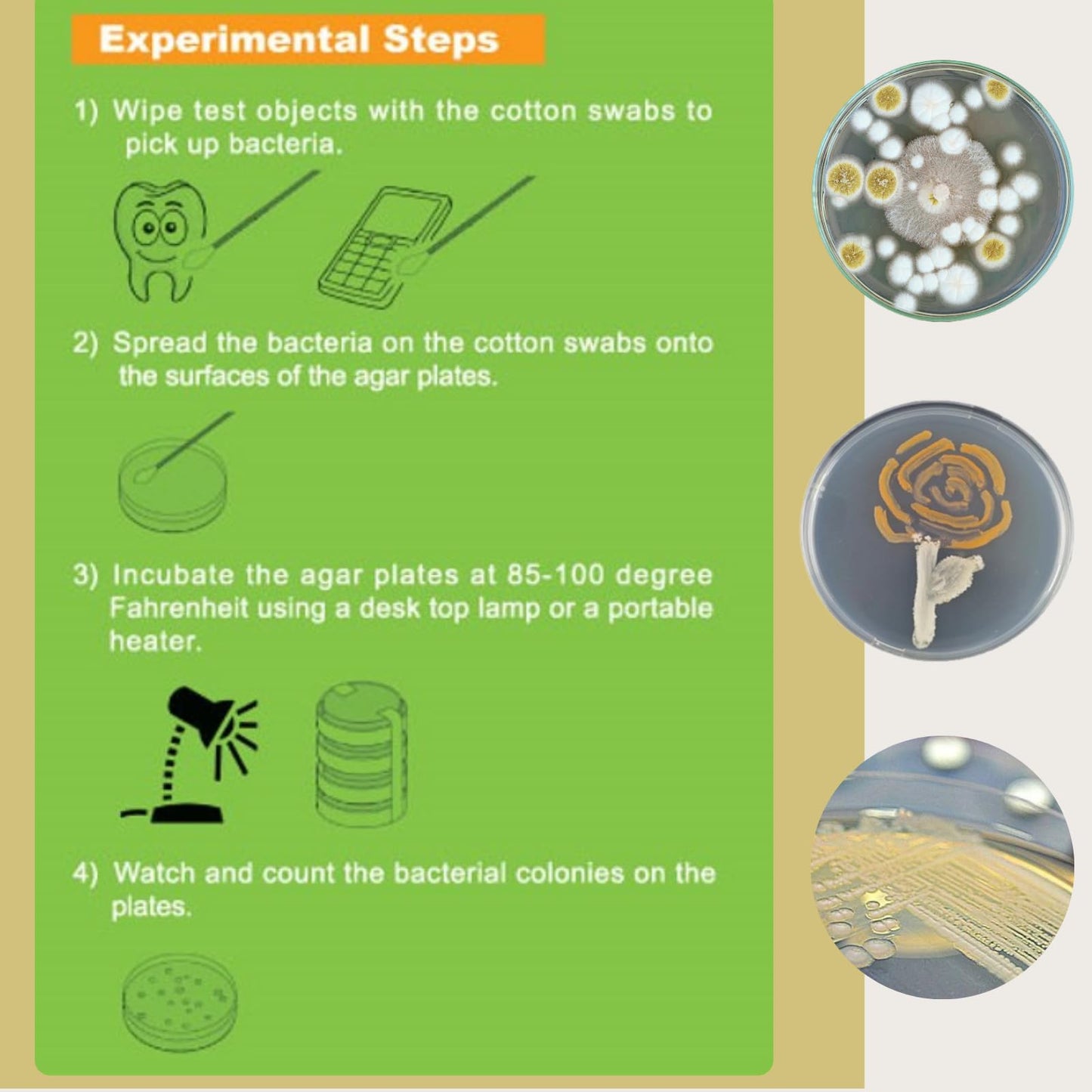 Experimental Steps

1) Wipe test objects with the cotton swabs to pick up bacteria.

2) Spread the bacteria on the cotton swabs onto the surfaces of the agar plates.

3) Incubate the agar plates at 85-100 degree Fahrenheit using a desk top lamp or a portable heater.

4) Watch and count the bacterial colonies on the plates.