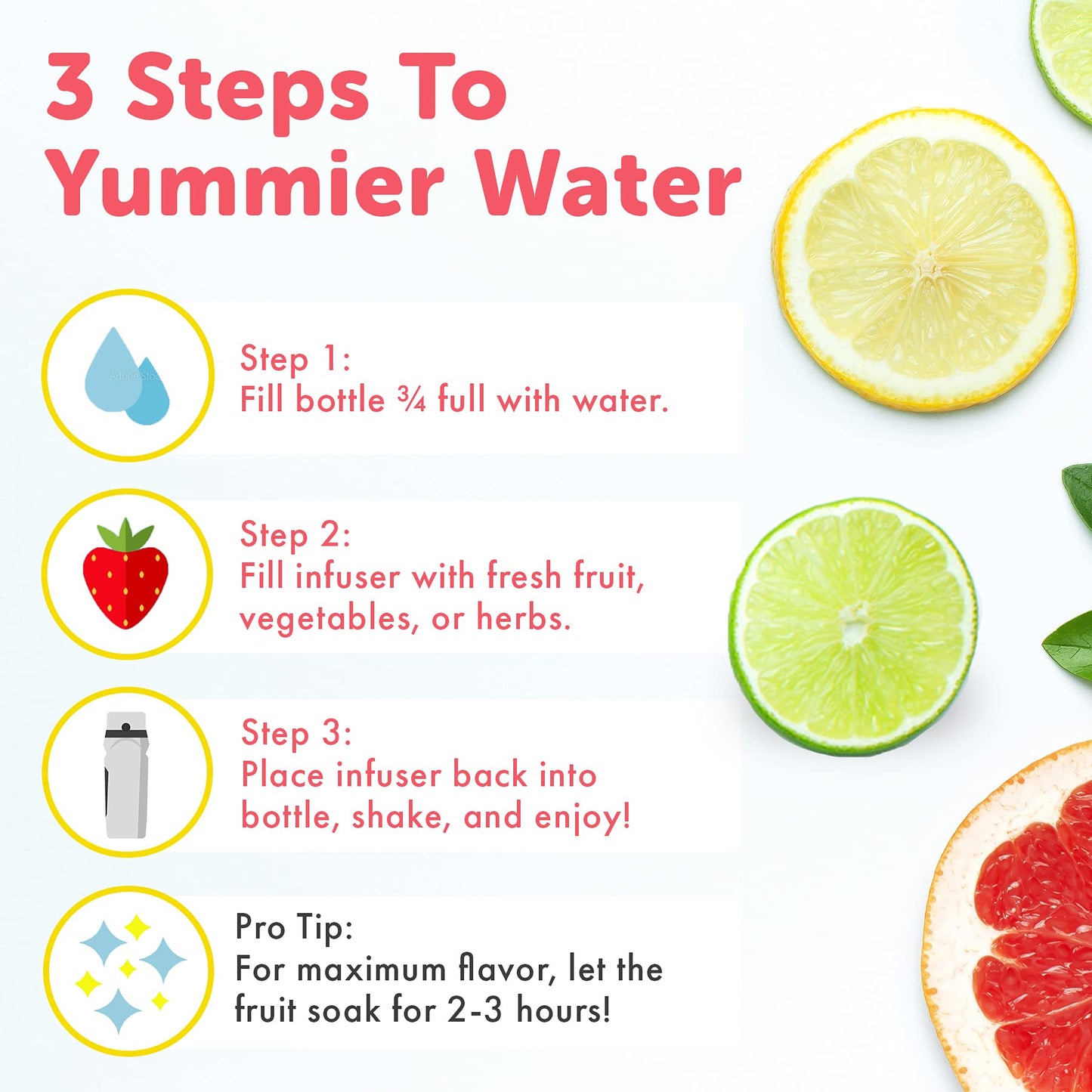 3 Steps To Yummier Water

Adobe Stock

Step 1:
Fill bottle ¾ full with water.

Step 2:
Fill infuser with fresh fruit, vegetables, or herbs.

Step 3:
Place infuser back into bottle, shake, and enjoy!

Pro Tip:
For maximum flavor, let the fruit soak for 2-3 hours!