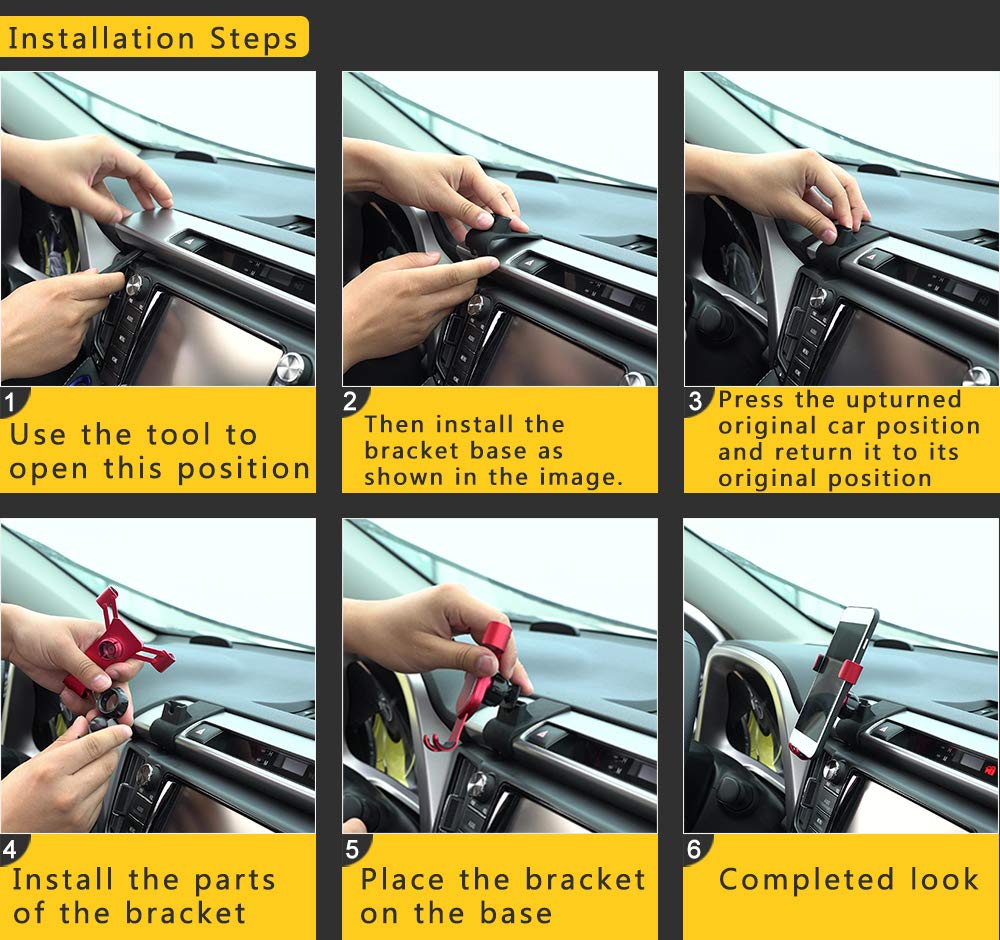 Installation Steps

1
Use the tool to open this position

2
Then install the bracket base as shown in the image.

3
Press the upturned original car position and return it to its original position

4
Install the parts of the bracket

5
Place the bracket on the base

6
Completed look