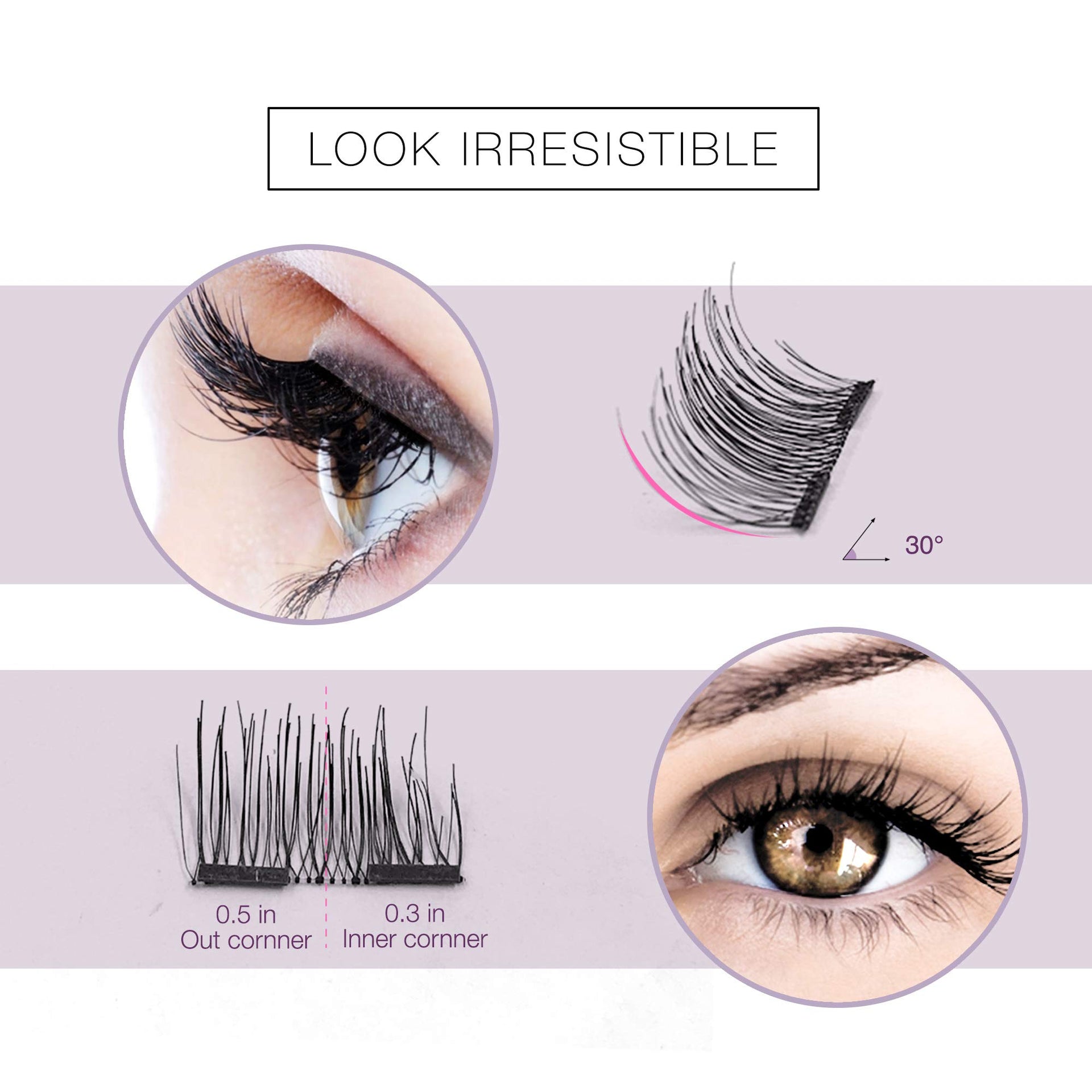 LOOK IRRESISTIBLE

30°

0.5 in
Out cornner

0.3 in
Inner cornner